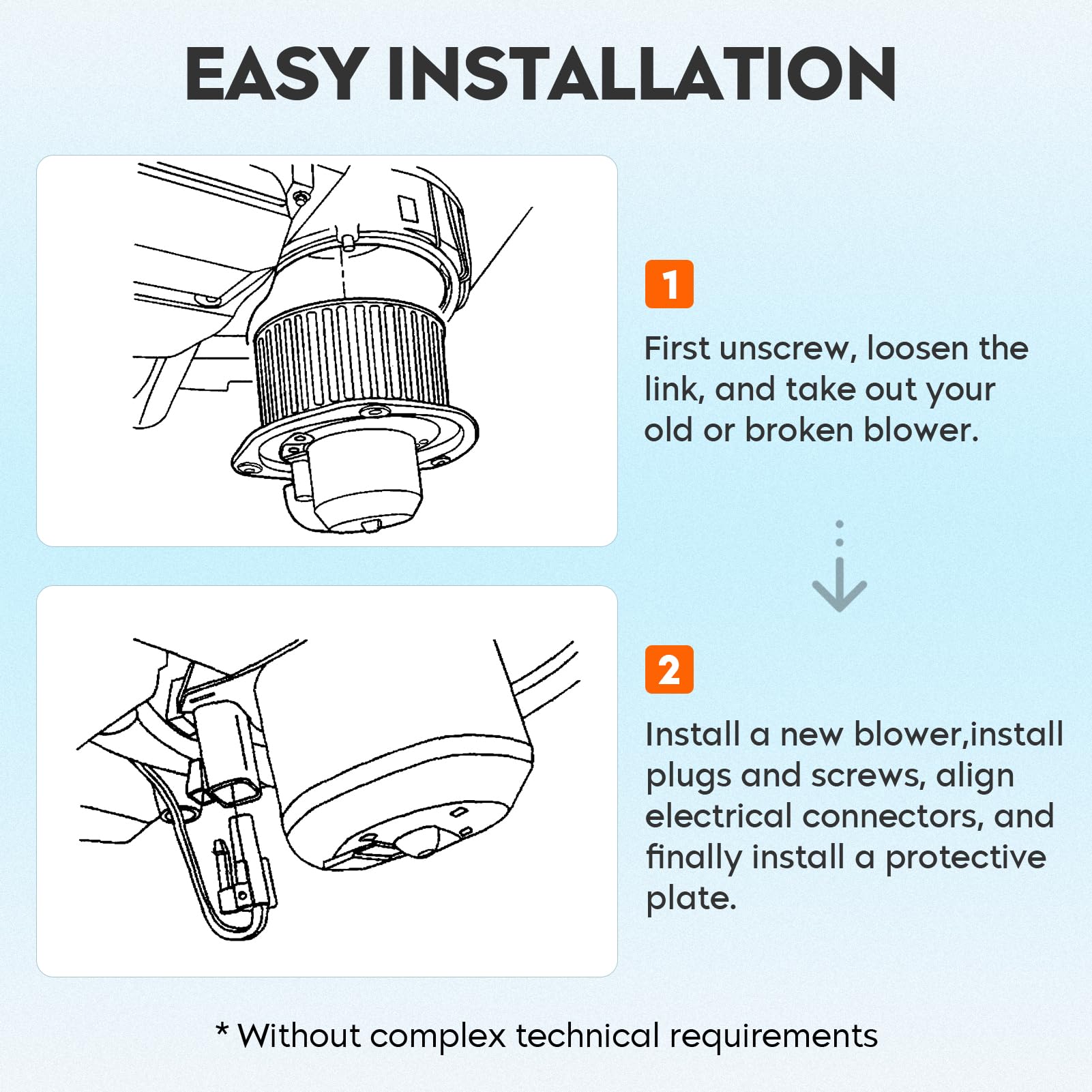 EASY INSTALLATION

1

First unscrew, loosen the link, and take out your old or broken blower.

2

Install a new blower,install plugs and screws, align electrical connectors, and finally install a protective plate.

* Without complex technical requirements