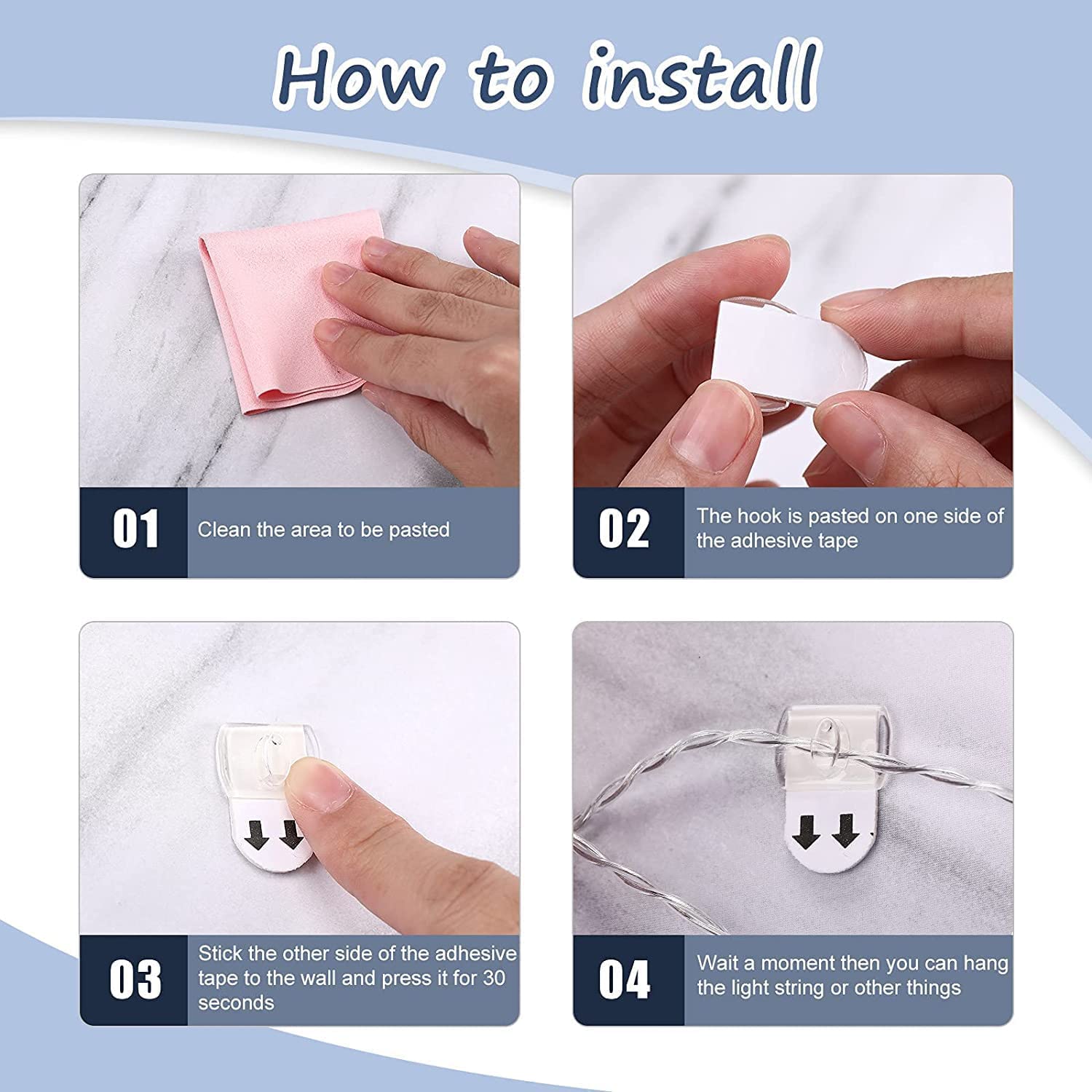 How to install

01 Clean the area to be pasted

02 The hook is pasted on one side of the adhesive tape

03 Stick the other side of the adhesive tape to the wall and press it for 30 seconds

04 Wait a moment then you can hang the light string or other things