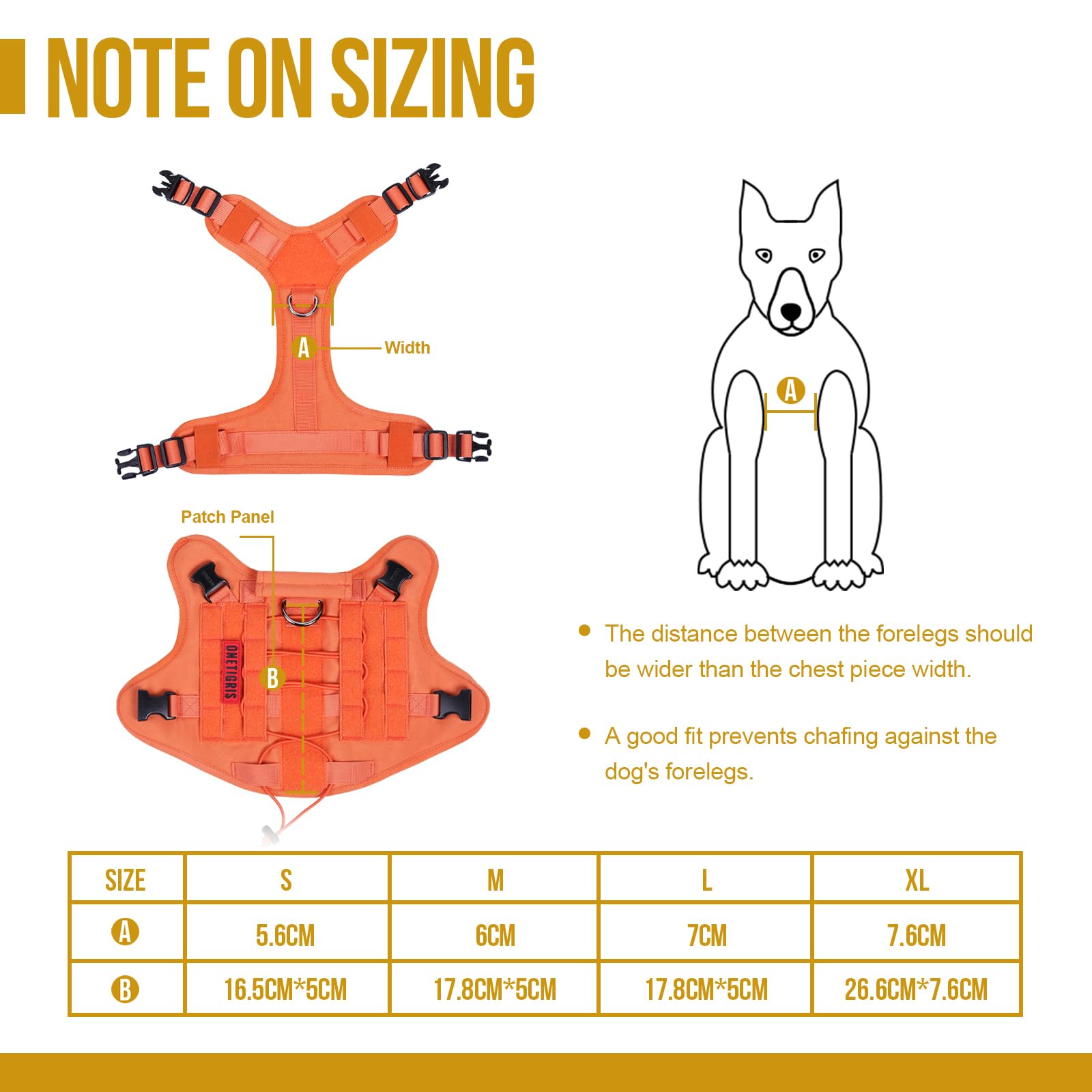 NOTE ON SIZING

A Width

Patch Panel

ONETIGRIS

B

A

• The distance between the forelegs should be wider than the chest piece width.

• A good fit prevents chafing against the dog's forelegs.

| SIZE | S | M | L | XL |
|---|---|---|---|---|
| A | 5.6CM | 6CM | 7CM | 7.6CM |
| B | 16.5CM*5CM | 17.8CM*5CM | 17.8CM*5CM | 26.6CM*7.6CM |