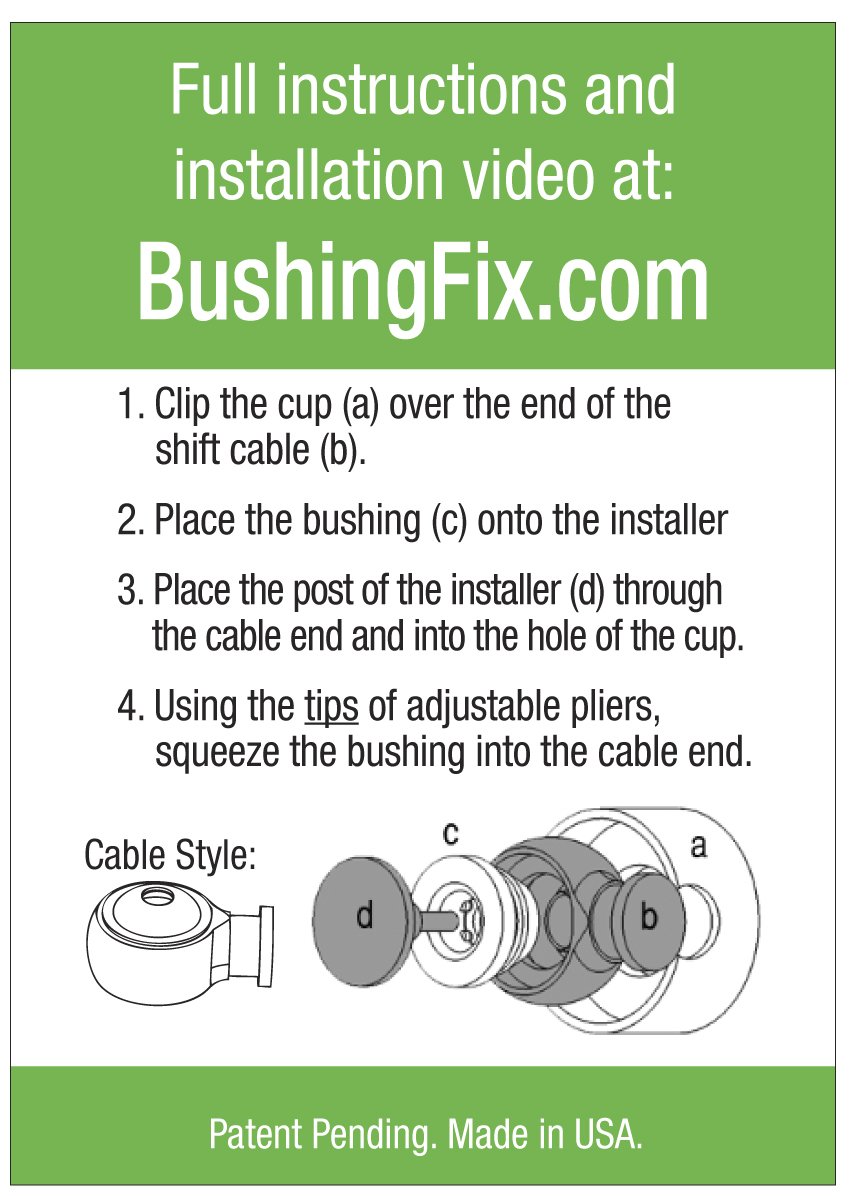 Full instructions and installation video at:

BushingFix.com

1. Clip the cup (a) over the end of the shift cable (b).

2. Place the bushing (c) onto the installer

3. Place the post of the installer (d) through the cable end and into the hole of the cup.

4. Using the tips of adjustable pliers, squeeze the bushing into the cable end.

Cable Style:

c

a

d

b

Patent Pending. Made in USA.