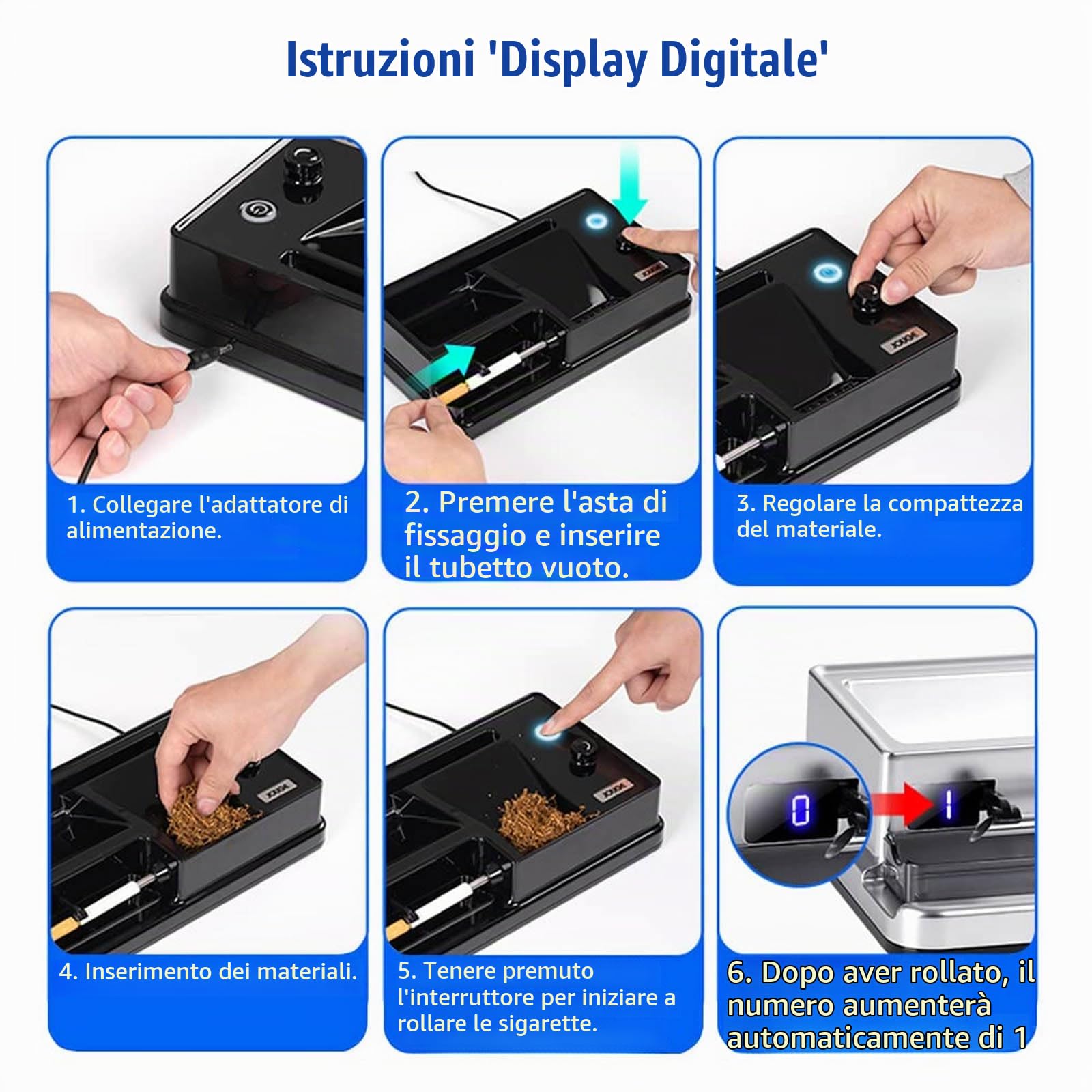 Istruzioni 'Display Digitale'

1. Collegare l'adattatore di alimentazione.

2. Premere l'asta di fissaggio e inserire il tubetto vuoto.

3. Regolare la compattezza del materiale.

4. Inserimento dei materiali.

5. Tenere premuto l'interruttore per iniziare a rollare le sigarette.

0

1

6. Dopo aver rollato, il numero aumenterà automaticamente di 1