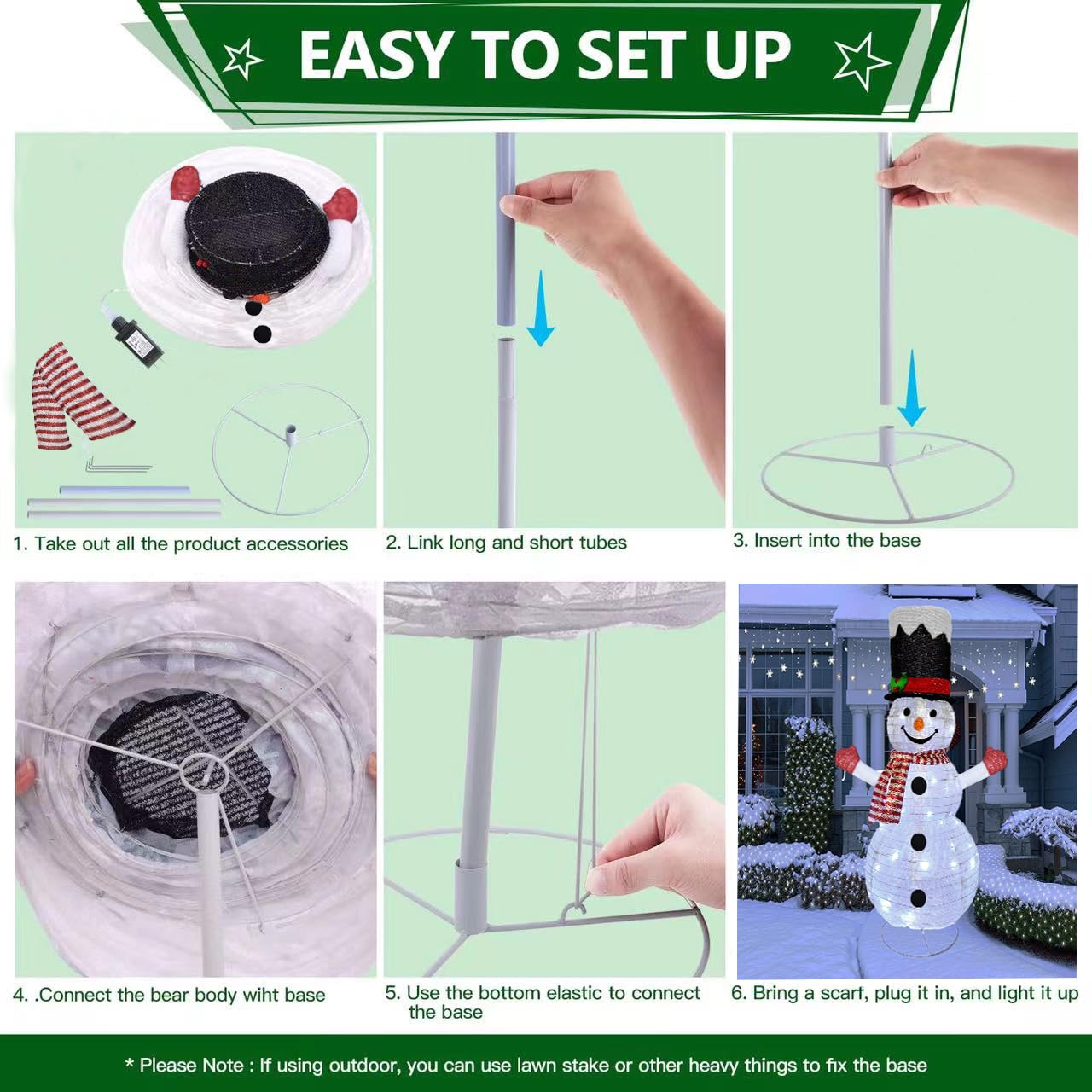 EASY TO SET UP

1. Take out all the product accessories

2. Link long and short tubes

3. Insert into the base

4. .Connect the bear body wiht base

5. Use the bottom elastic to connect the base

6. Bring a scarf, plug it in, and light it up

* Please Note : If using outdoor, you can use lawn stake or other heavy things to fix the base