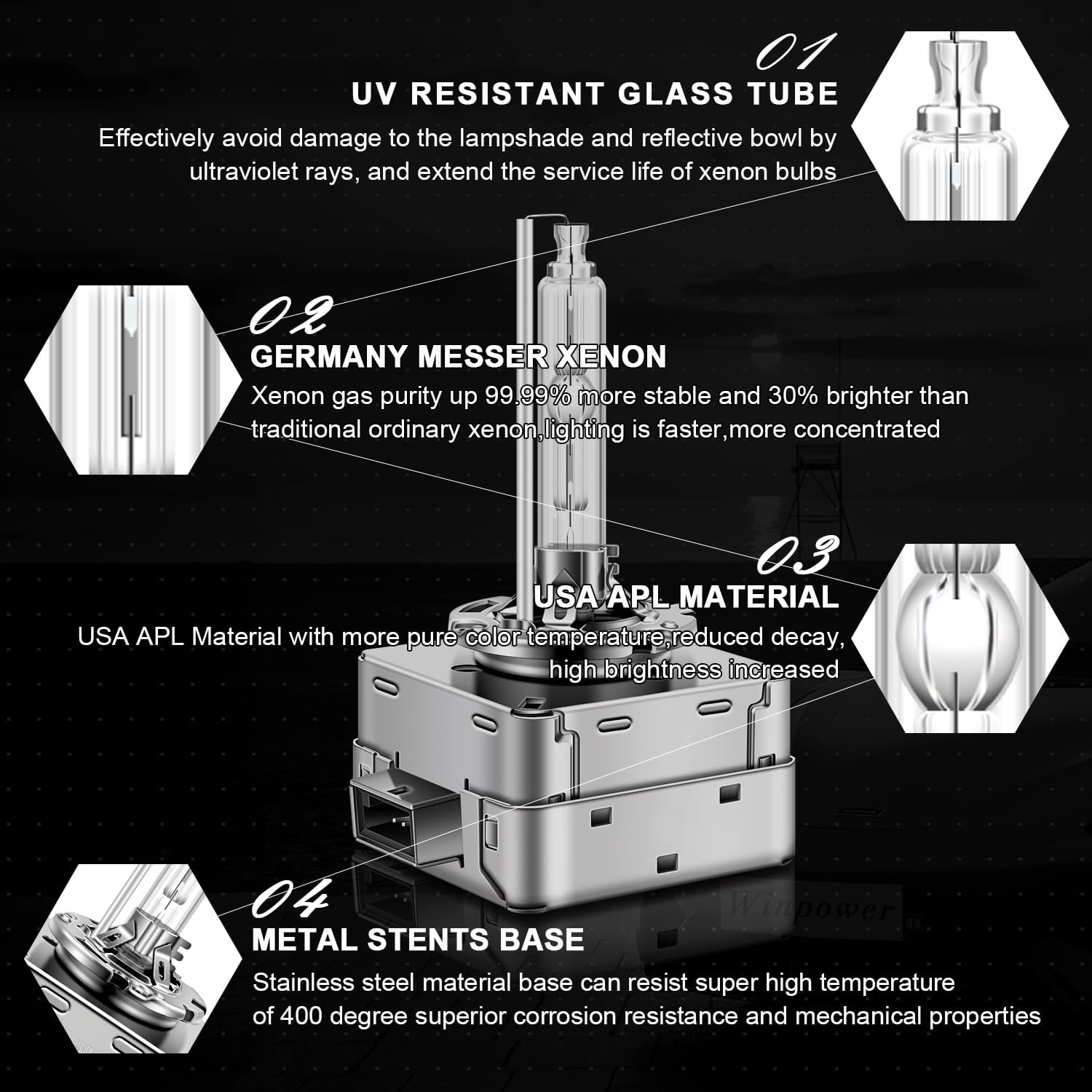 01
UV RESISTANT GLASS TUBE
Effectively avoid damage to the lampshade and reflective bowl by ultraviolet rays, and extend the service life of xenon bulbs

02
GERMANY MESSER XENON
Xenon gas purity up 99.99% more stable and 30% brighter than traditional ordinary xenon,lighting is faster,more concentrated

03
USA APL MATERIAL
USA APL Material with more pure color temperature,reduced decay, high brightness increased

Winpower

04
METAL STENTS BASE
Stainless steel material base can resist super high temperature of 400 degree superior corrosion resistance and mechanical properties