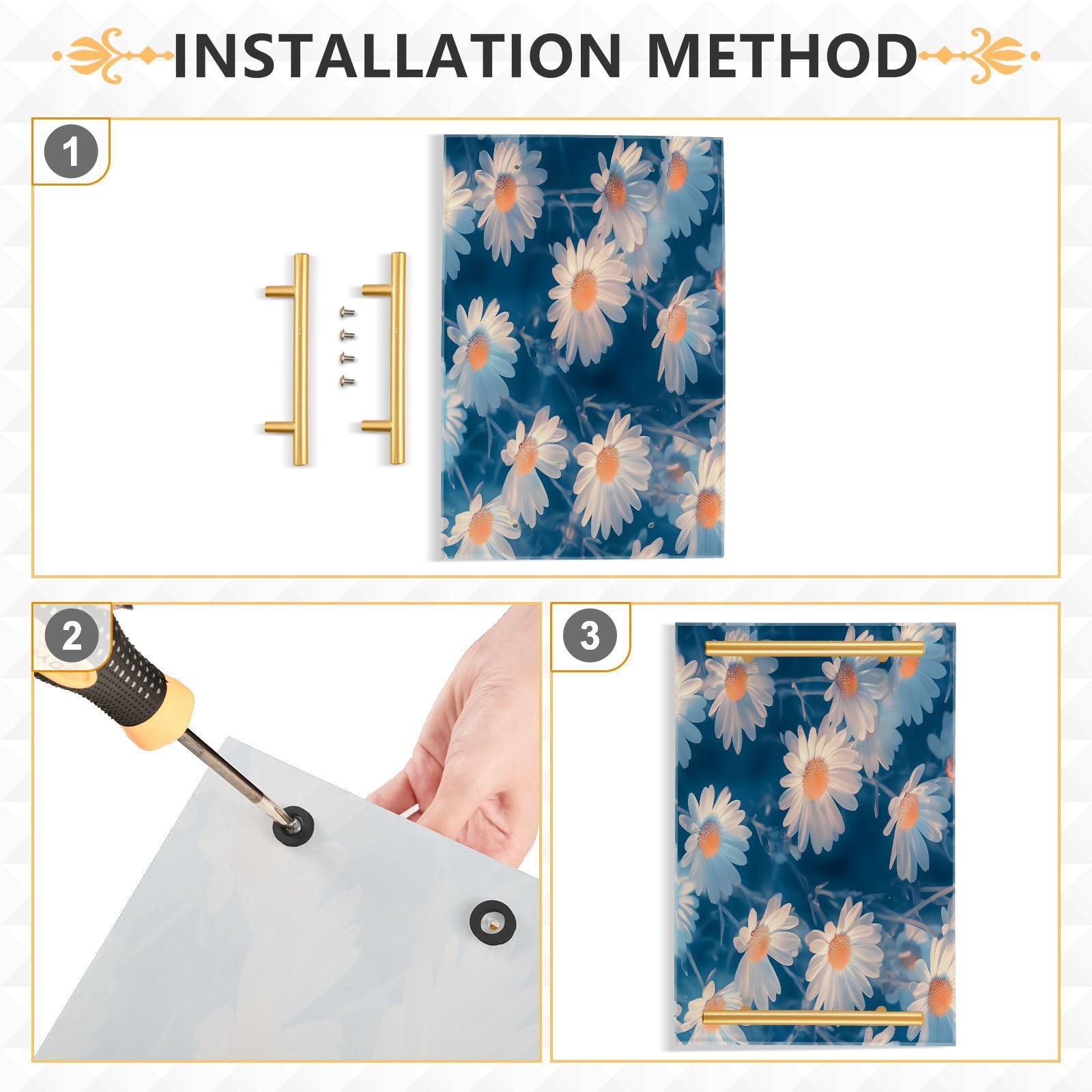 INSTALLATION METHOD

1

2

3