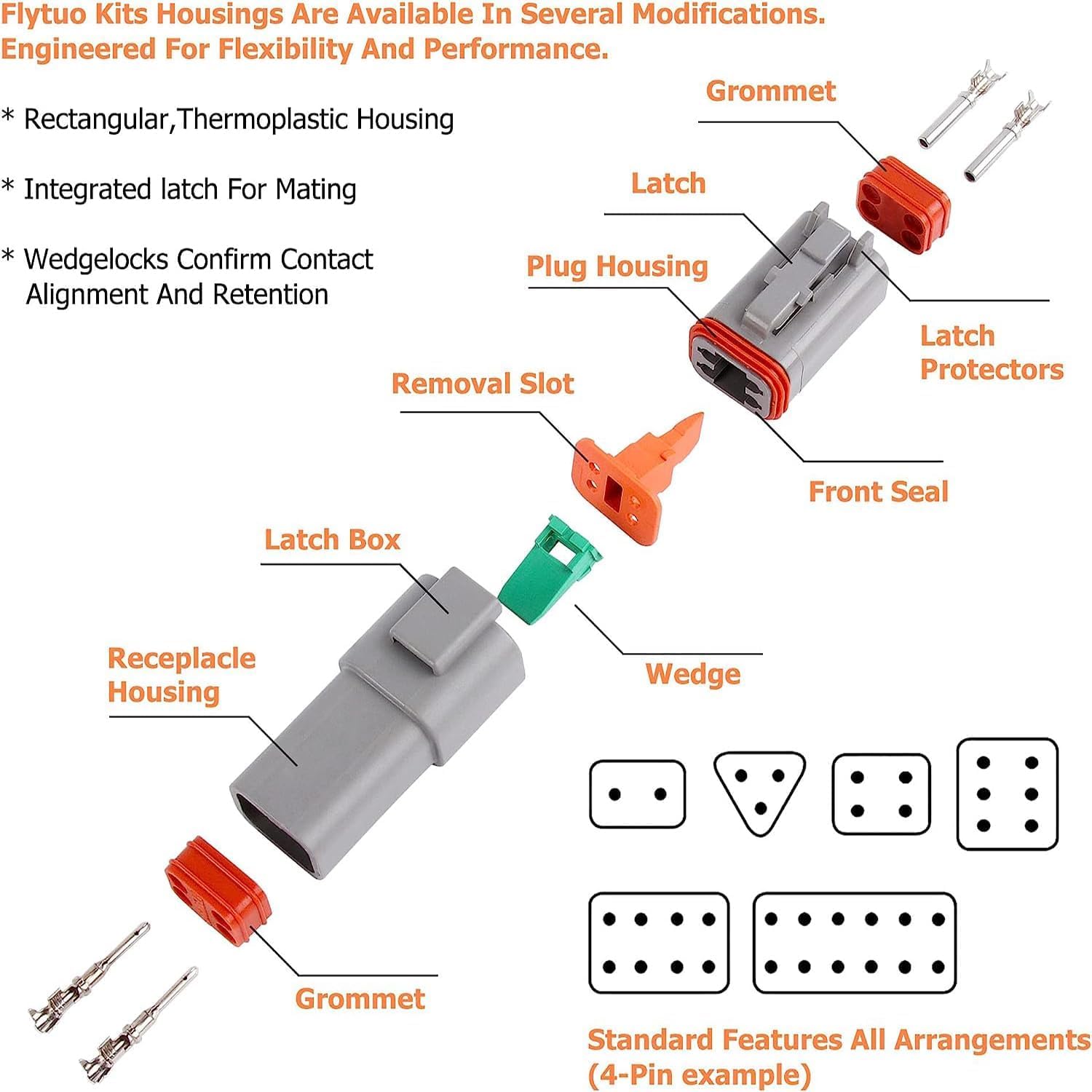 Flytuo Kits Housings Are Available In Several Modifications. Engineered For Flexibility And Performance.

* Rectangular,Thermoplastic Housing

* Integrated latch For Mating

* Wedgelocks Confirm Contact Alignment And Retention

Grommet

Latch

Plug Housing

Latch Protectors

Removal Slot

Front Seal

Latch Box

Wedge

Receplacle Housing

Grommet

Standard Features All Arrangements (4-Pin example)