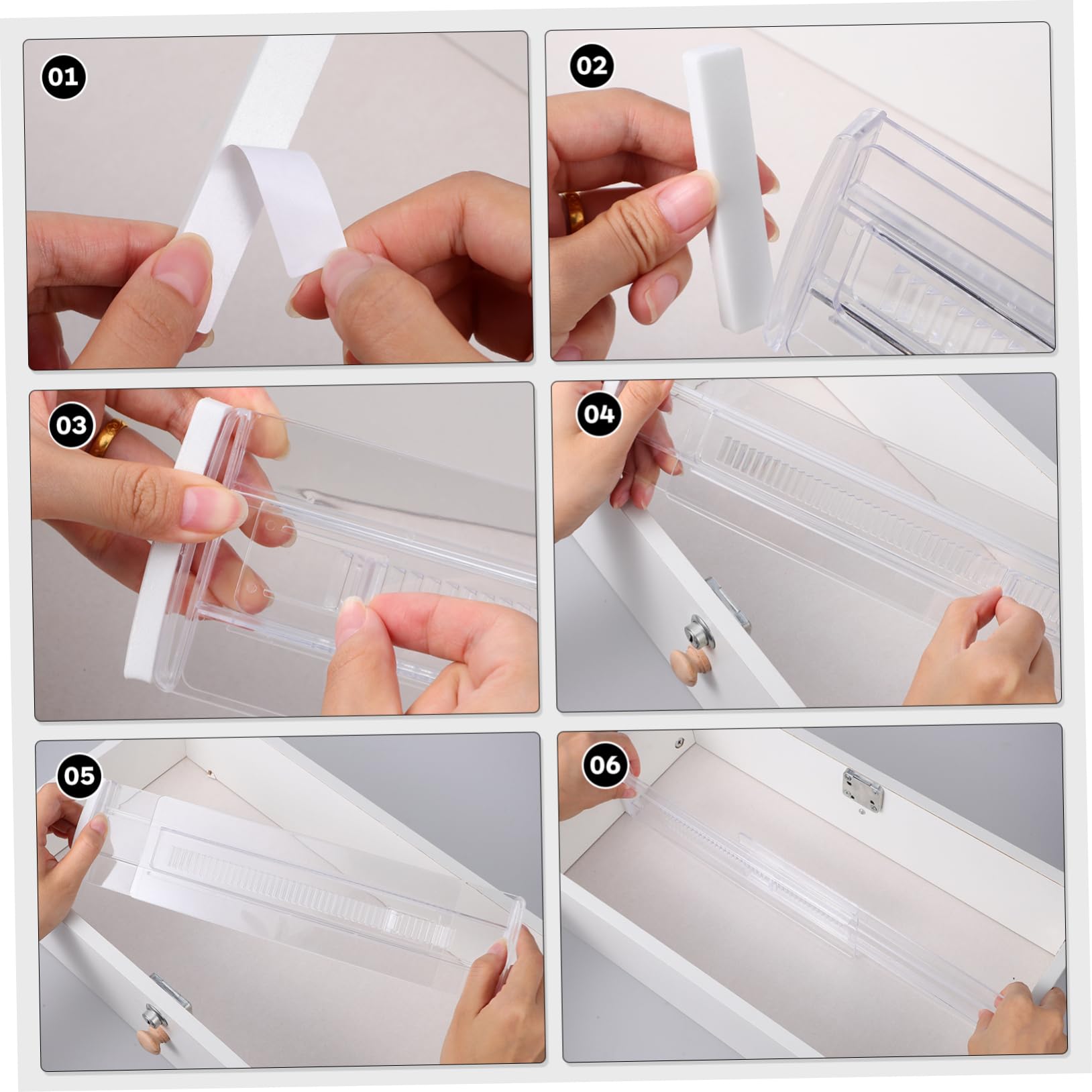 01

02

03

04

05

06