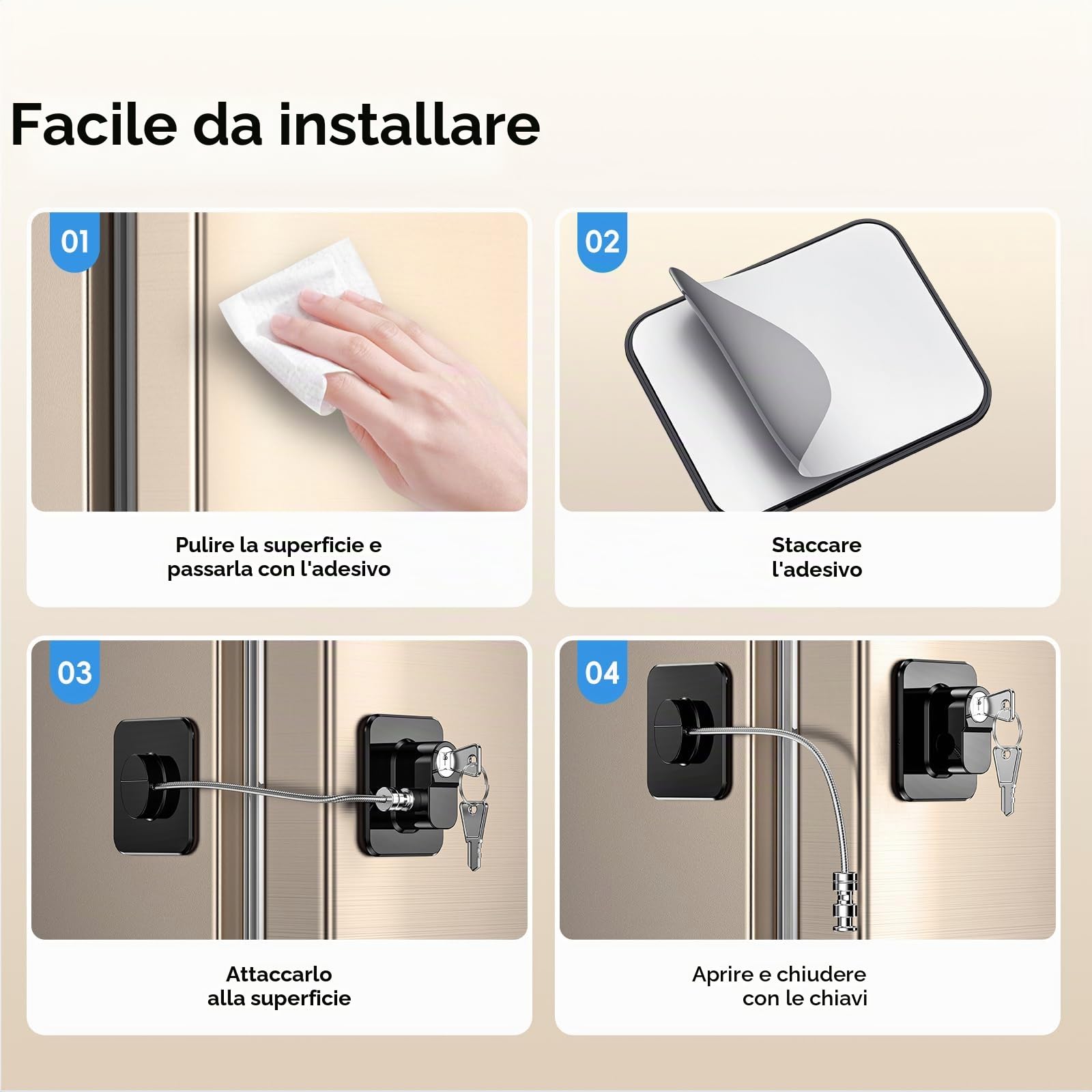 Facile da installare

01

Pulire la superficie e
passarla con l'adesivo

02

Staccare
l'adesivo

03

Attaccarlo
alla superficie

04

Aprire e chiudere
con le chiavi