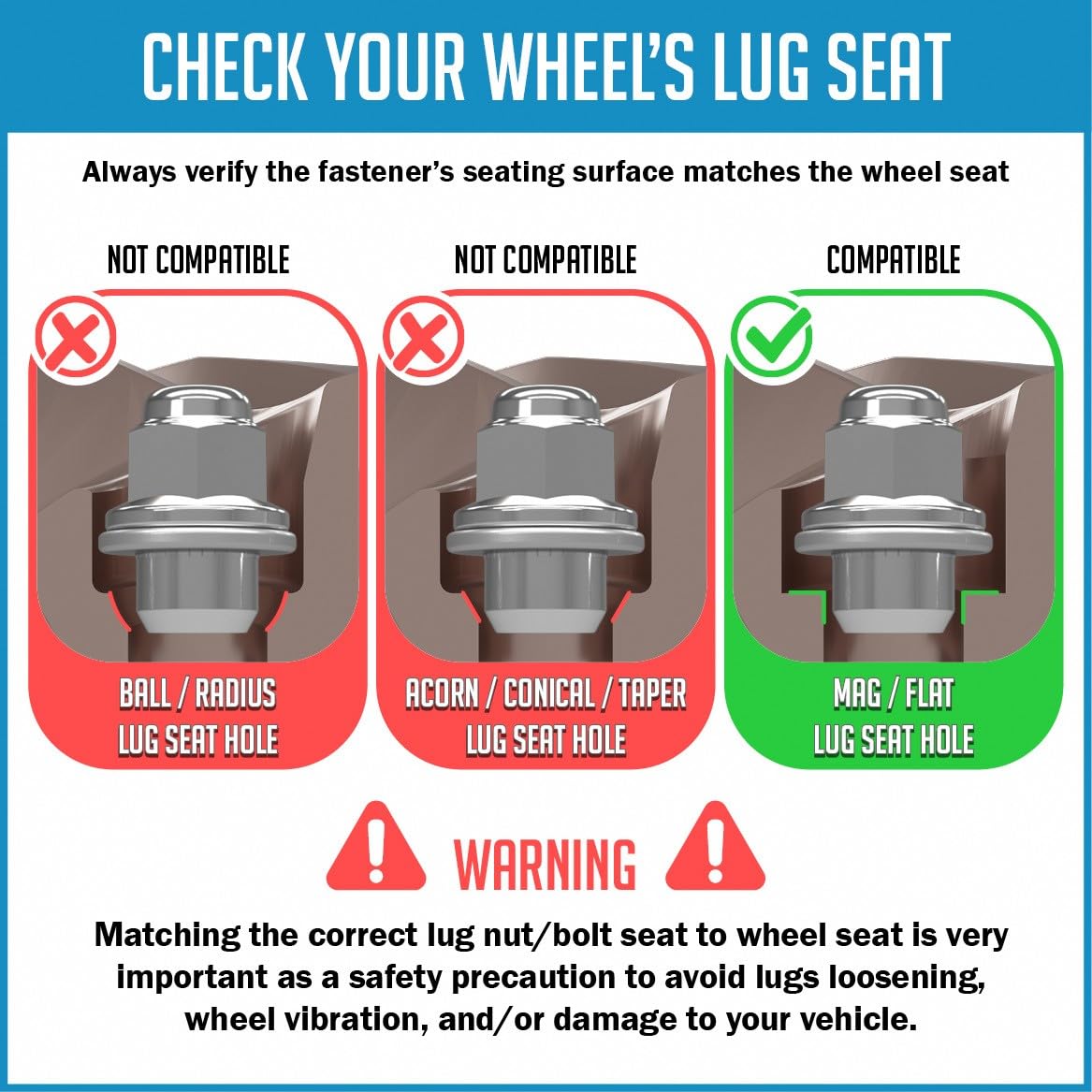 CHECK YOUR WHEEL'S LUG SEAT

Always verify the fastener's seating surface matches the wheel seat

NOT COMPATIBLE

BALL / RADIUS LUG SEAT HOLE

NOT COMPATIBLE

ACORN / CONICAL / TAPER LUG SEAT HOLE

COMPATIBLE

MAG / FLAT LUG SEAT HOLE

WARNING

Matching the correct lug nut/bolt seat to wheel seat is very important as a safety precaution to avoid lugs loosening, wheel vibration, and/or damage to your vehicle.