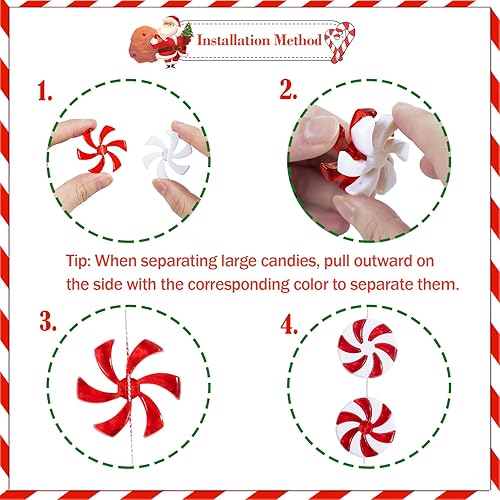 Installation Method

1.

2.

Tip: When separating large candies, pull outward on the side with the corresponding color to separate them.

3.

4.