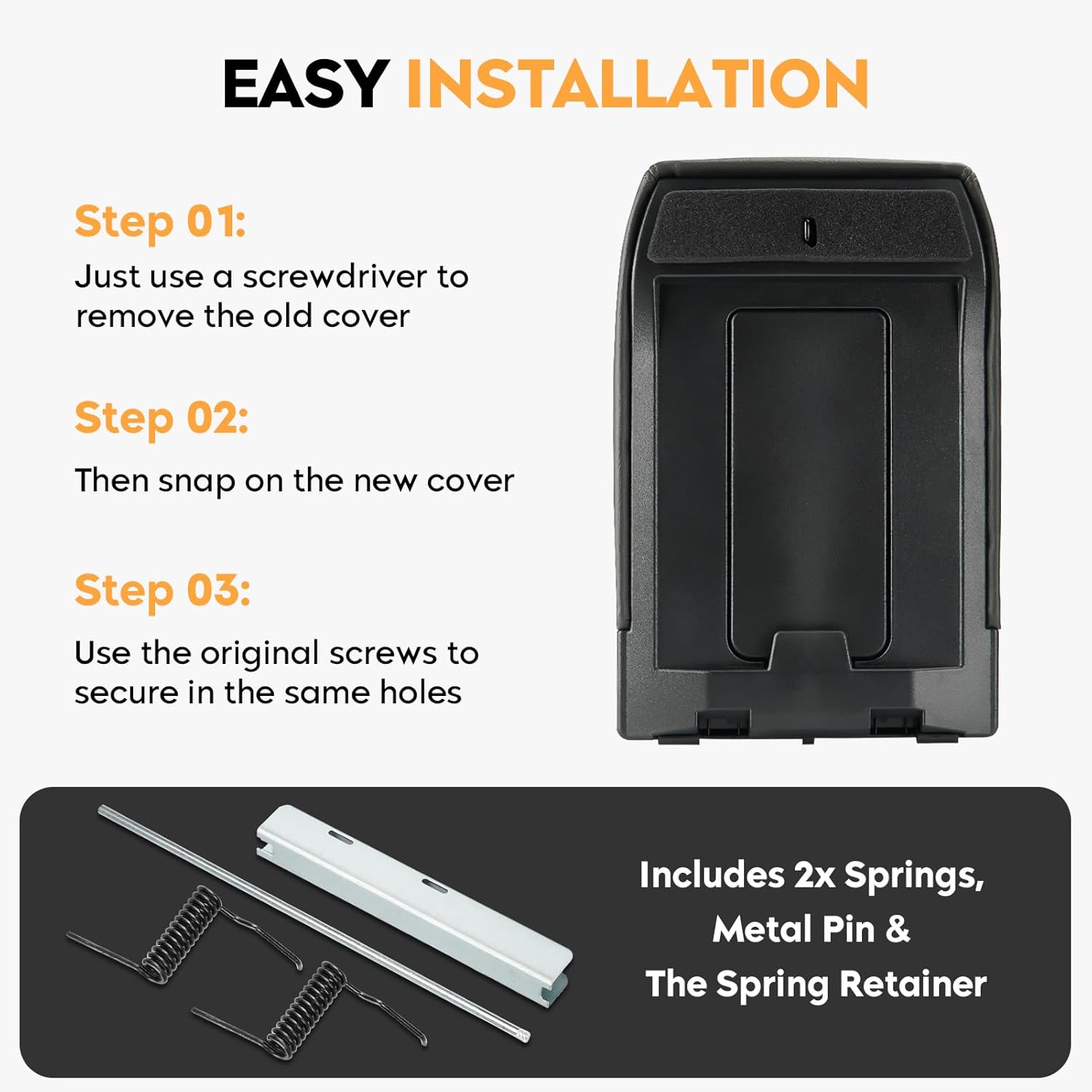 EASY INSTALLATION

Step 01:
Just use a screwdriver to remove the old cover

Step 02:
Then snap on the new cover

Step 03:
Use the original screws to secure in the same holes

Includes 2x Springs, Metal Pin & The Spring Retainer