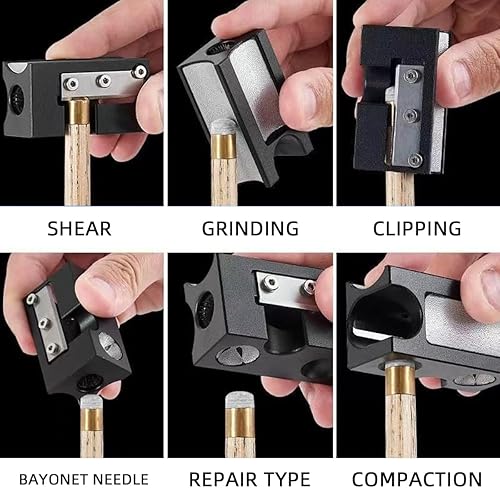 SHEAR

GRINDING

CLIPPING

BAYONET NEEDLE

REPAIR TYPE

COMPACTION