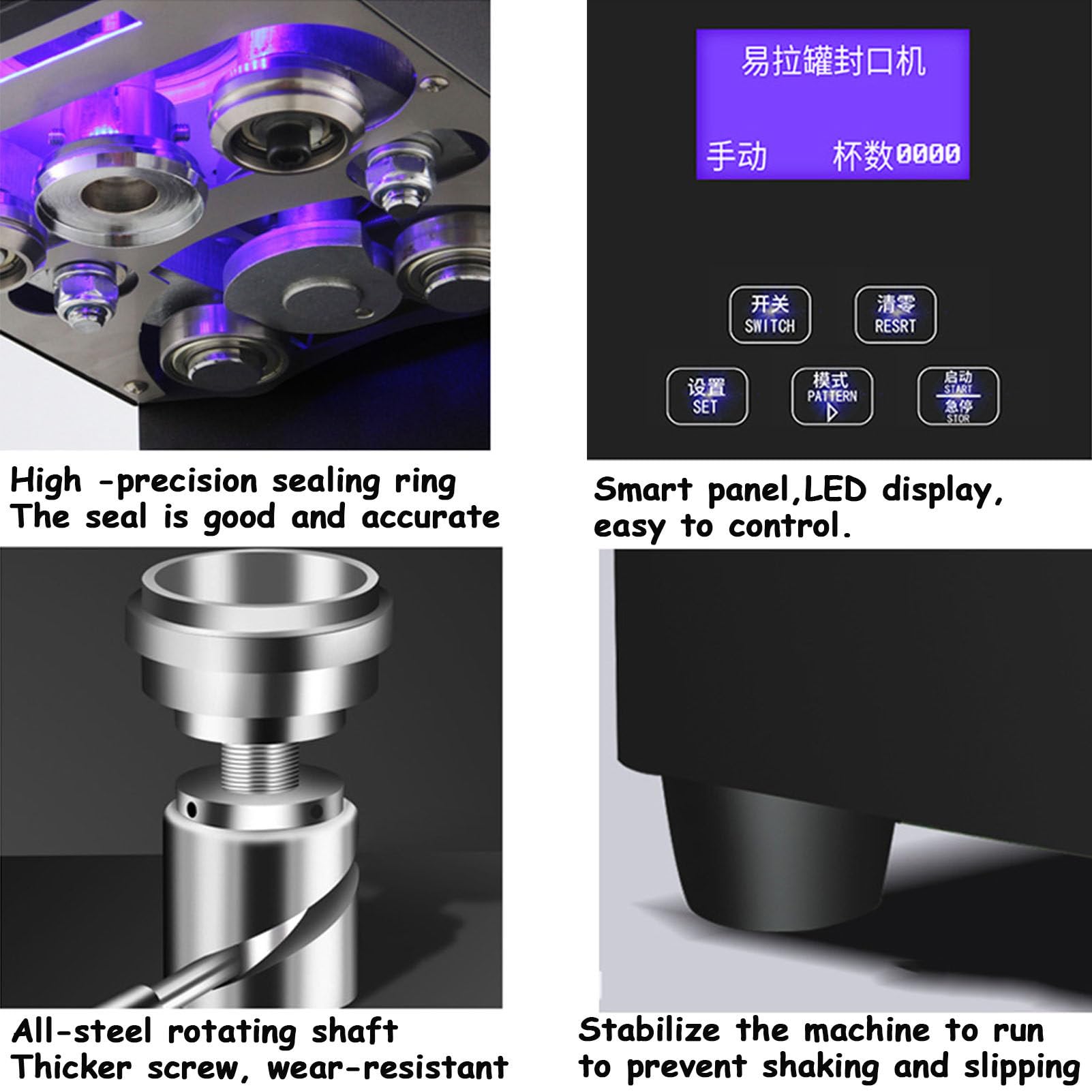 易拉罐封口机

手动 杯数0000

开关
SWITCH

清零
RESRT

设置
SET

模式
PATTERN

启动
START
急停
STOR

High -precision sealing ring
The seal is good and accurate

Smart panel,LED display, easy to control.

All-steel rotating shaft
Thicker screw, wear-resistant

Stabilize the machine to run to prevent shaking and slipping