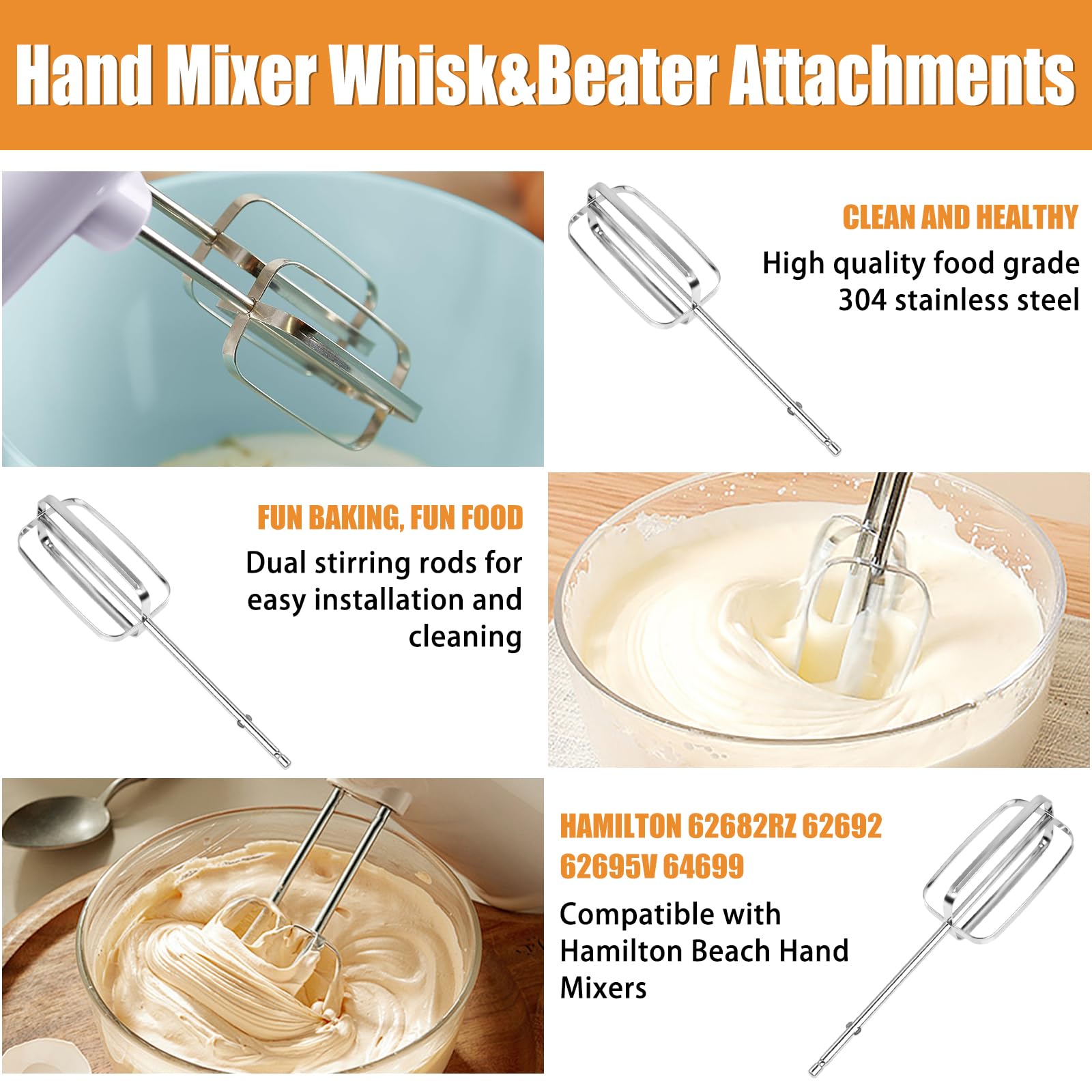 Hand Mixer Whisk&Beater Attachments

CLEAN AND HEALTHY

High quality food grade 304 stainless steel

FUN BAKING, FUN FOOD

Dual stirring rods for easy installation and cleaning

HAMILTON 62682RZ 62692 62695V 64699

Compatible with Hamilton Beach Hand Mixers