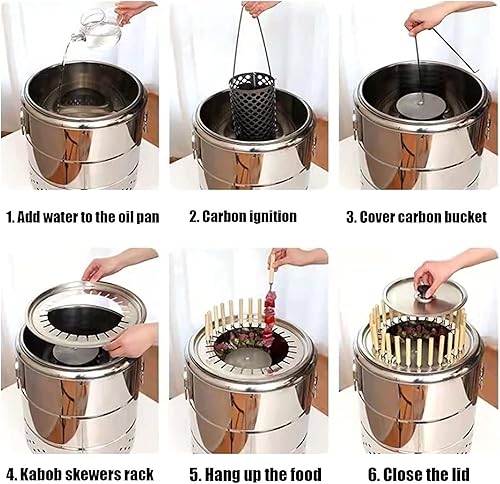 1. Add water to the oil pan

2. Carbon ignition

3. Cover carbon bucket

4. Kabob skewers rack

5. Hang up the food

6. Close the lid