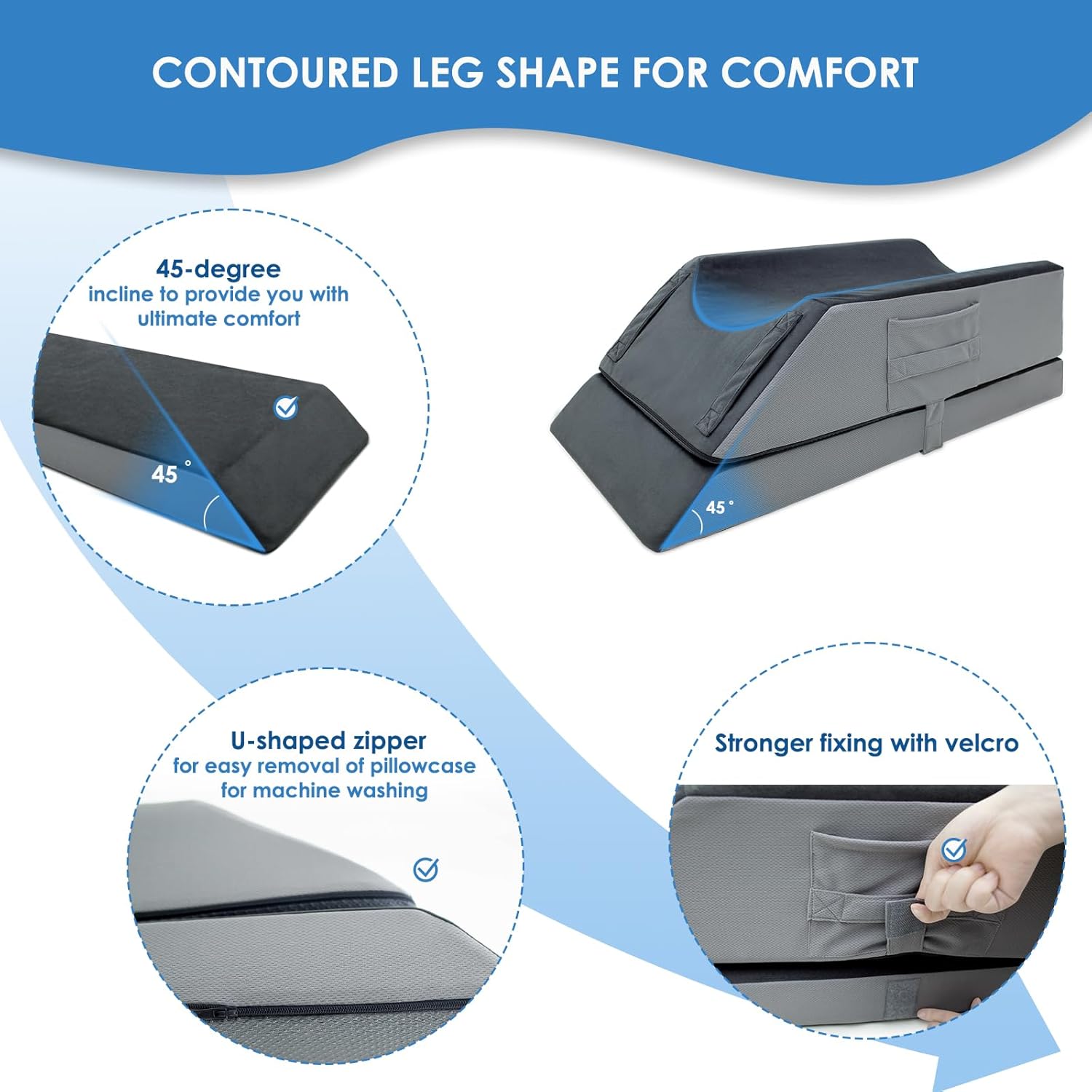 CONTOURED LEG SHAPE FOR COMFORT

45-degree
incline to provide you with ultimate comfort

45 °

45 °

U-shaped zipper
for easy removal of pillowcase for machine washing

Stronger fixing with velcro