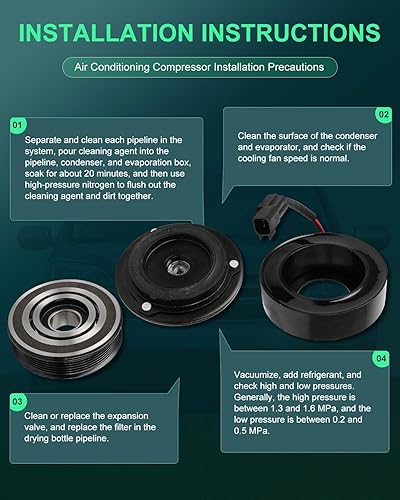 INSTALLATION INSTRUCTIONS

Air Conditioning Compressor Installation Precautions

01

Separate and clean each pipeline in the system, pour cleaning agent into the pipeline, condenser, and evaporation box, soak for about 20 minutes, and then use high-pressure nitrogen to flush out the cleaning agent and dirt together.

02

Clean the surface of the condenser and evaporator, and check if the cooling fan speed is normal.

03

Clean or replace the expansion valve, and replace the filter in the drying bottle pipeline.

04

Vacuumize, add refrigerant, and check high and low pressures. Generally, the high pressure is between 1.3 and 1.6 MPa, and the low pressure is between 0.2 and 0.5 MPa.