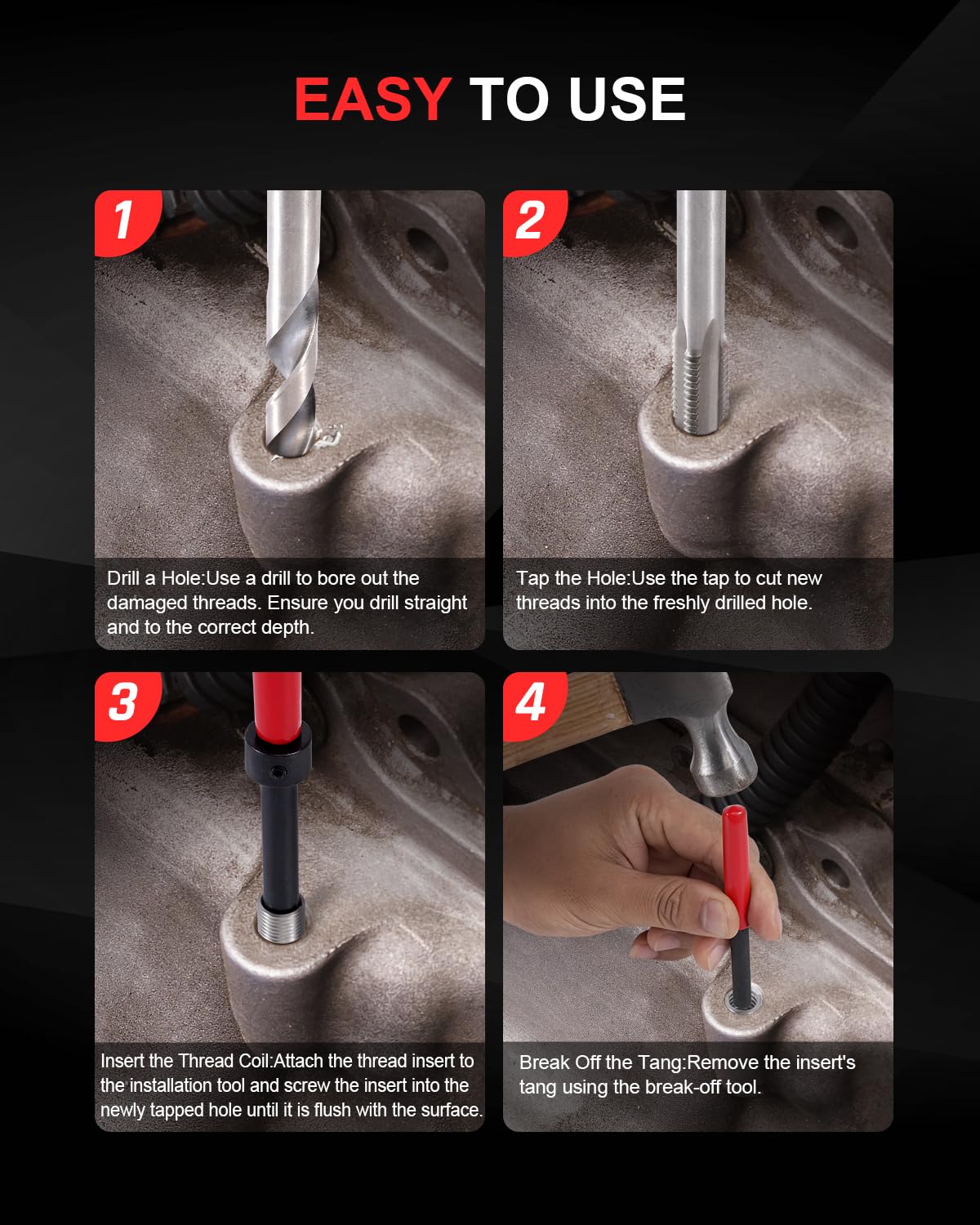 EASY TO USE

1

Drill a Hole:Use a drill to bore out the damaged threads. Ensure you drill straight and to the correct depth.

2

Tap the Hole:Use the tap to cut new threads into the freshly drilled hole.

3

Insert the Thread Coil:Attach the thread insert to the installation tool and screw the insert into the newly tapped hole until it is flush with the surface.

4

Break Off the Tang:Remove the insert's tang using the break-off tool.