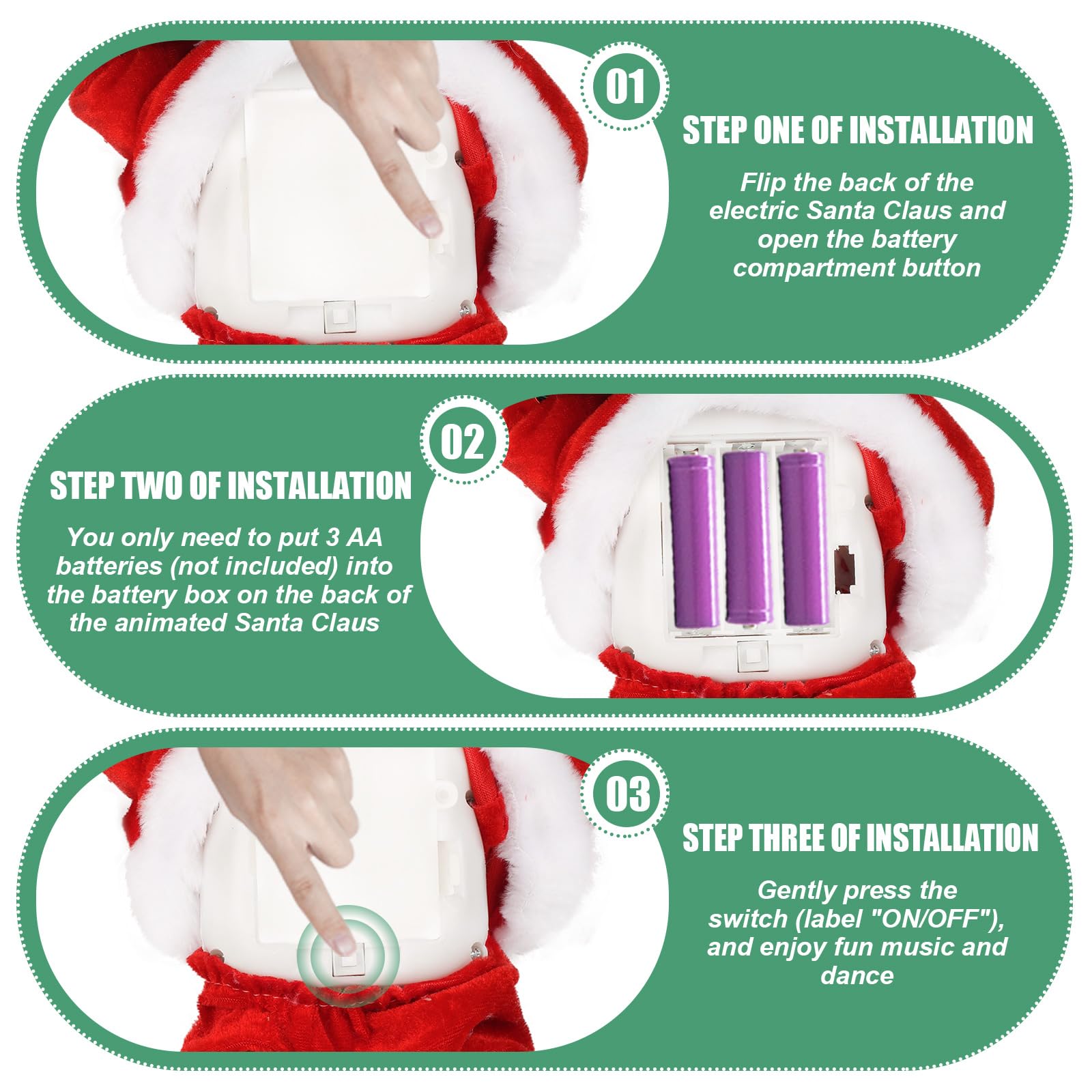 01

STEP ONE OF INSTALLATION

Flip the back of the electric Santa Claus and open the battery compartment button

02

STEP TWO OF INSTALLATION

You only need to put 3 AA batteries (not included) into the battery box on the back of the animated Santa Claus

03

STEP THREE OF INSTALLATION

Gently press the switch (label "ON/OFF"), and enjoy fun music and dance