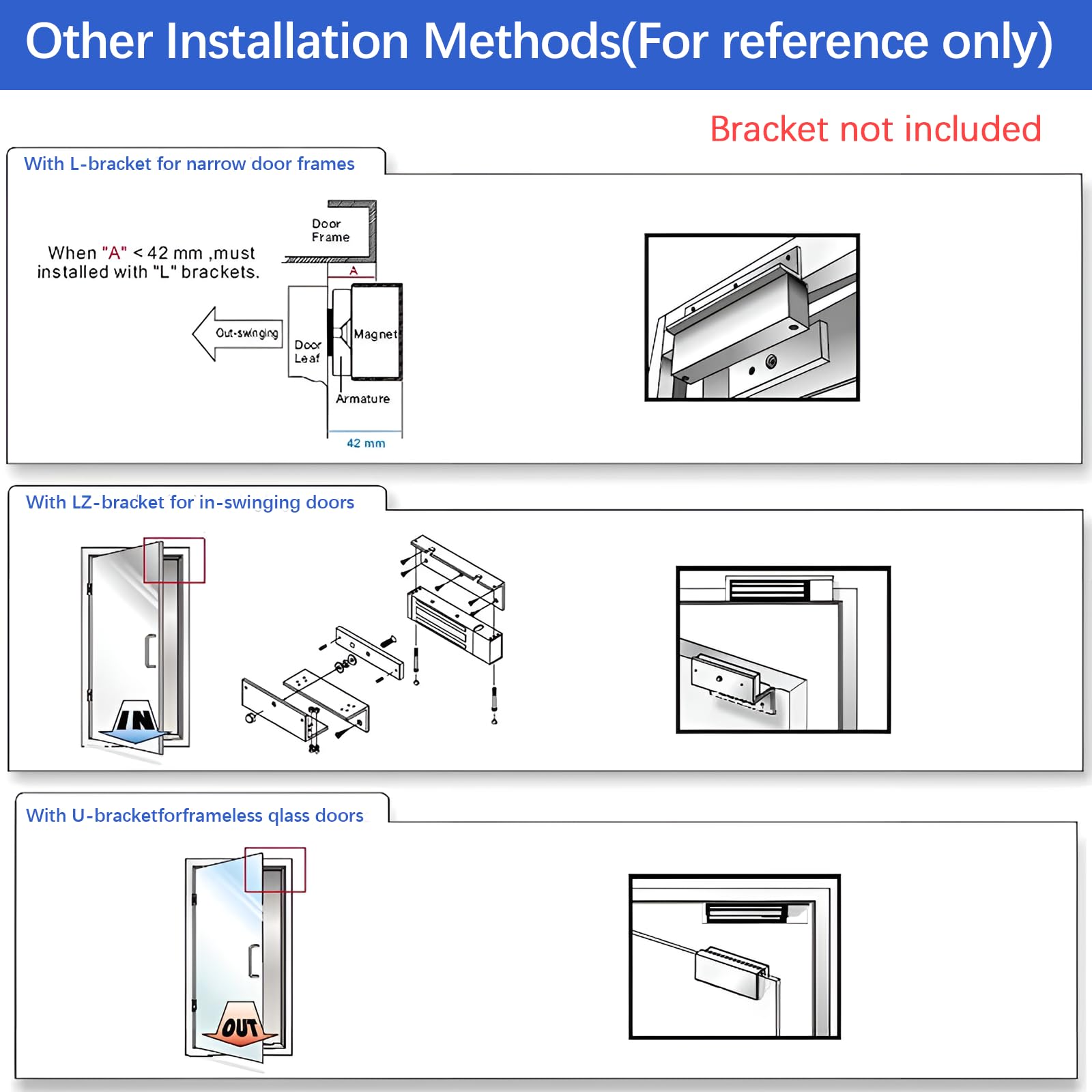 Other Installation Methods(For reference only)

Bracket not included

With L-bracket for narrow door frames

When "A" < 42 mm ,must installed with "L" brackets.

Door Frame

A

Out-swinging

Door Leaf

Magnet

Armature

42 mm

With LZ-bracket for in-swinging doors

IN

With U-bracketforframeless qlass doors

OUT