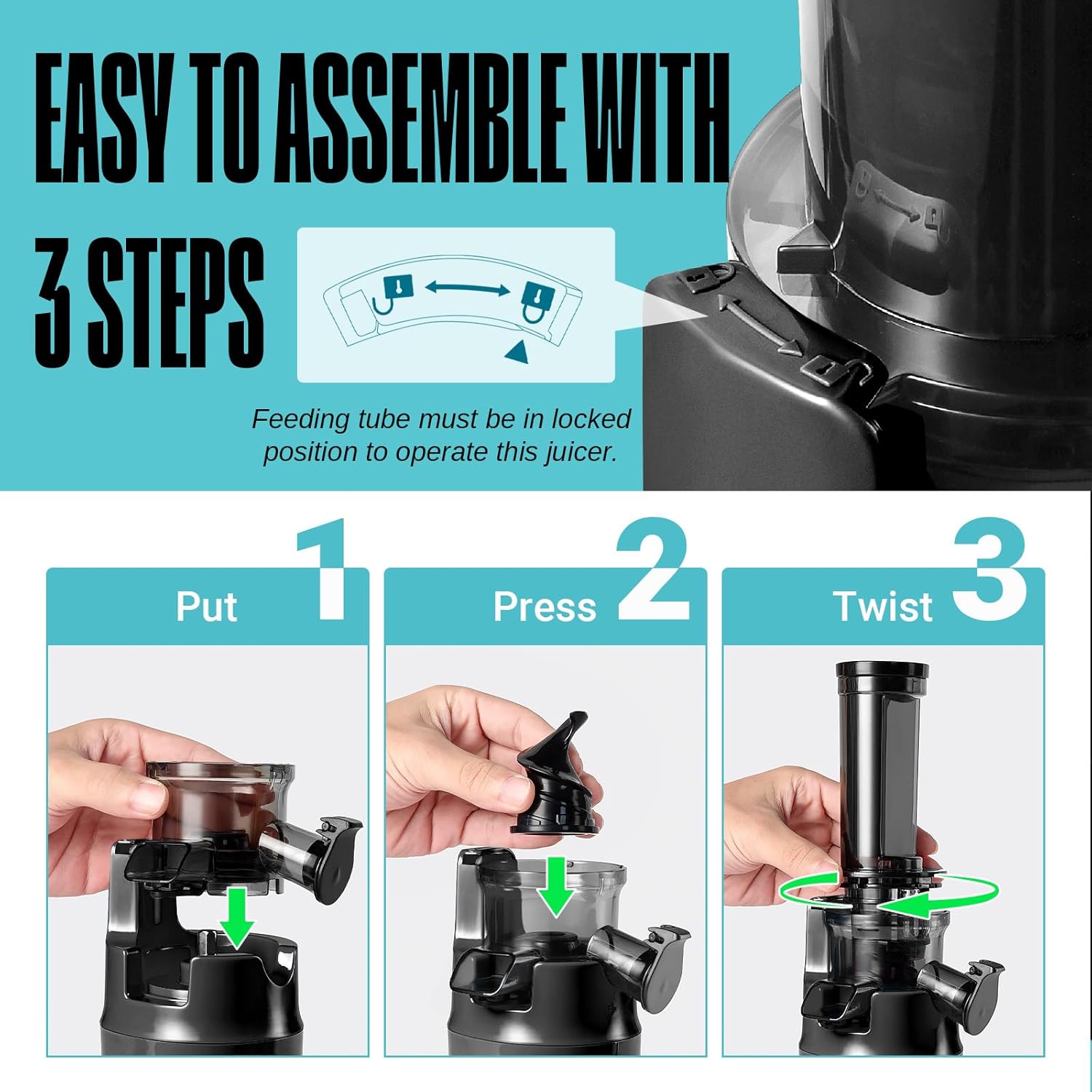 EASY TO ASSEMBLE WITH 3 STEPS

Feeding tube must be in locked position to operate this juicer.

Put 1

Press 2

Twist 3