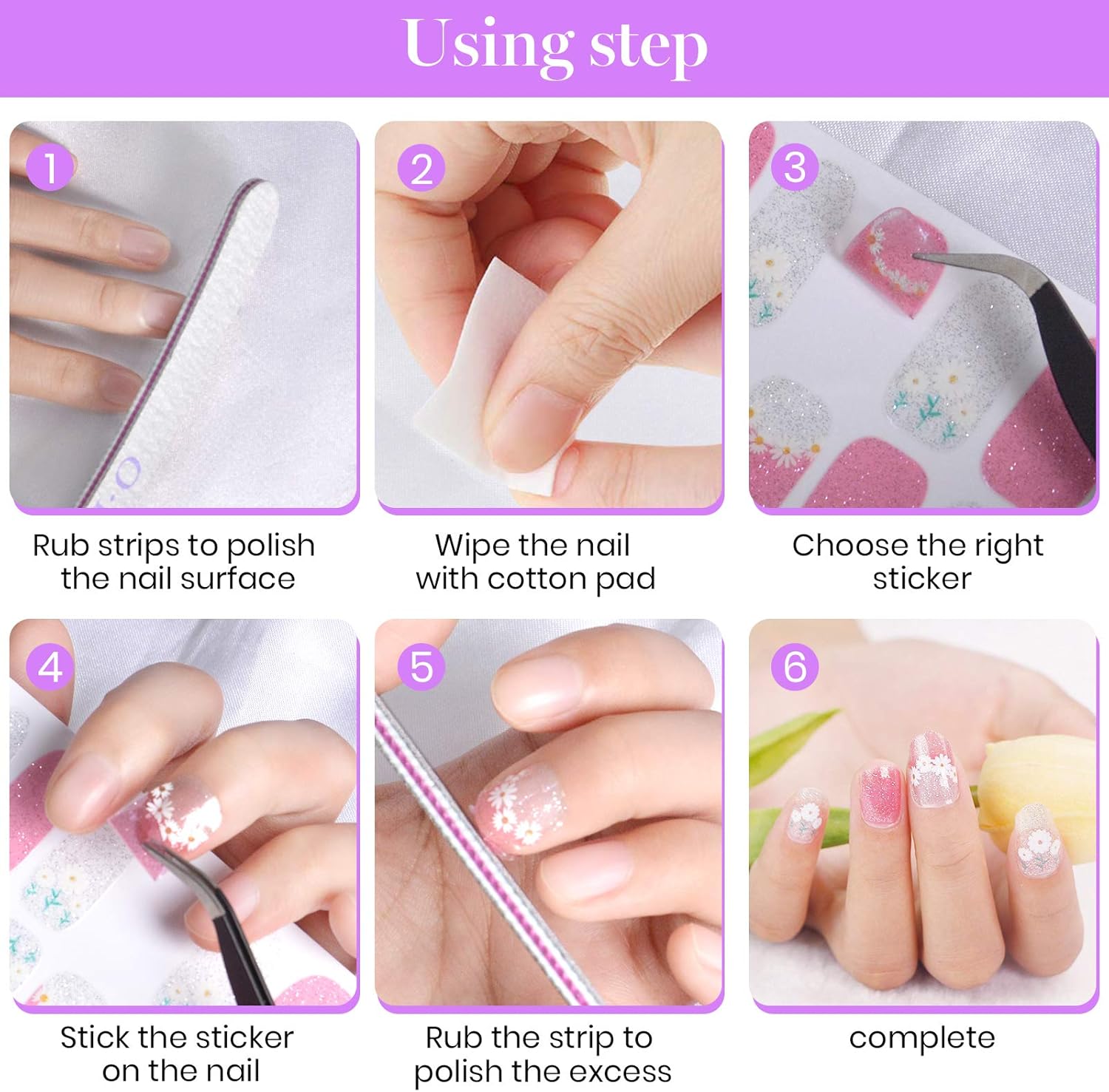 Using step

1
Rub strips to polish the nail surface

2
Wipe the nail with cotton pad

3
Choose the right sticker

4
Stick the sticker on the nail

5
Rub the strip to polish the excess

6
complete