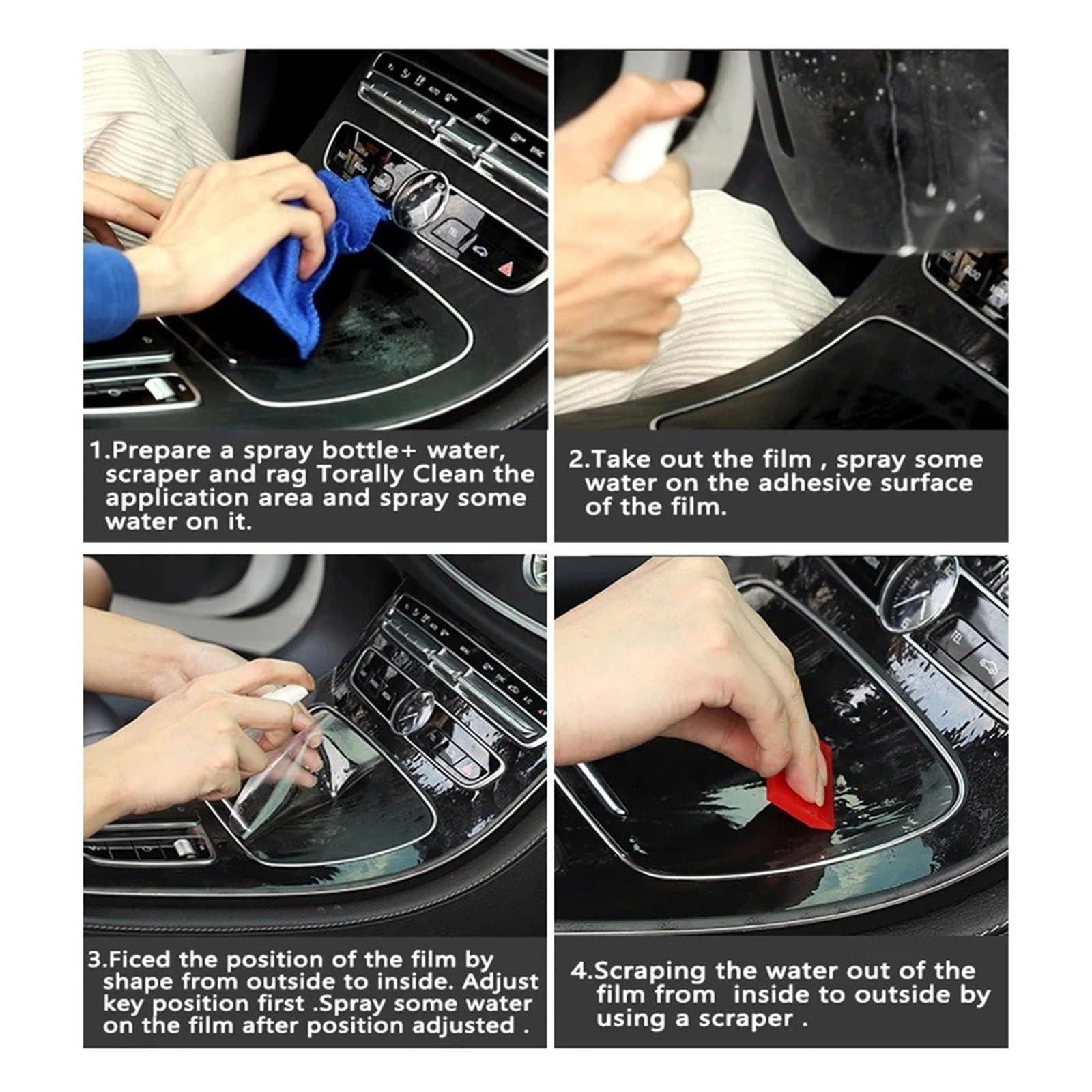 1.Prepare a spray bottle+ water, scraper and rag Torally Clean the application area and spray some water on it.

2.Take out the film , spray some water on the adhesive surface of the film.

3.Ficed the position of the film by shape from outside to inside. Adjust key position first .Spray some water on the film after position adjusted .

4.Scraping the water out of the film from inside to outside by using a scraper .