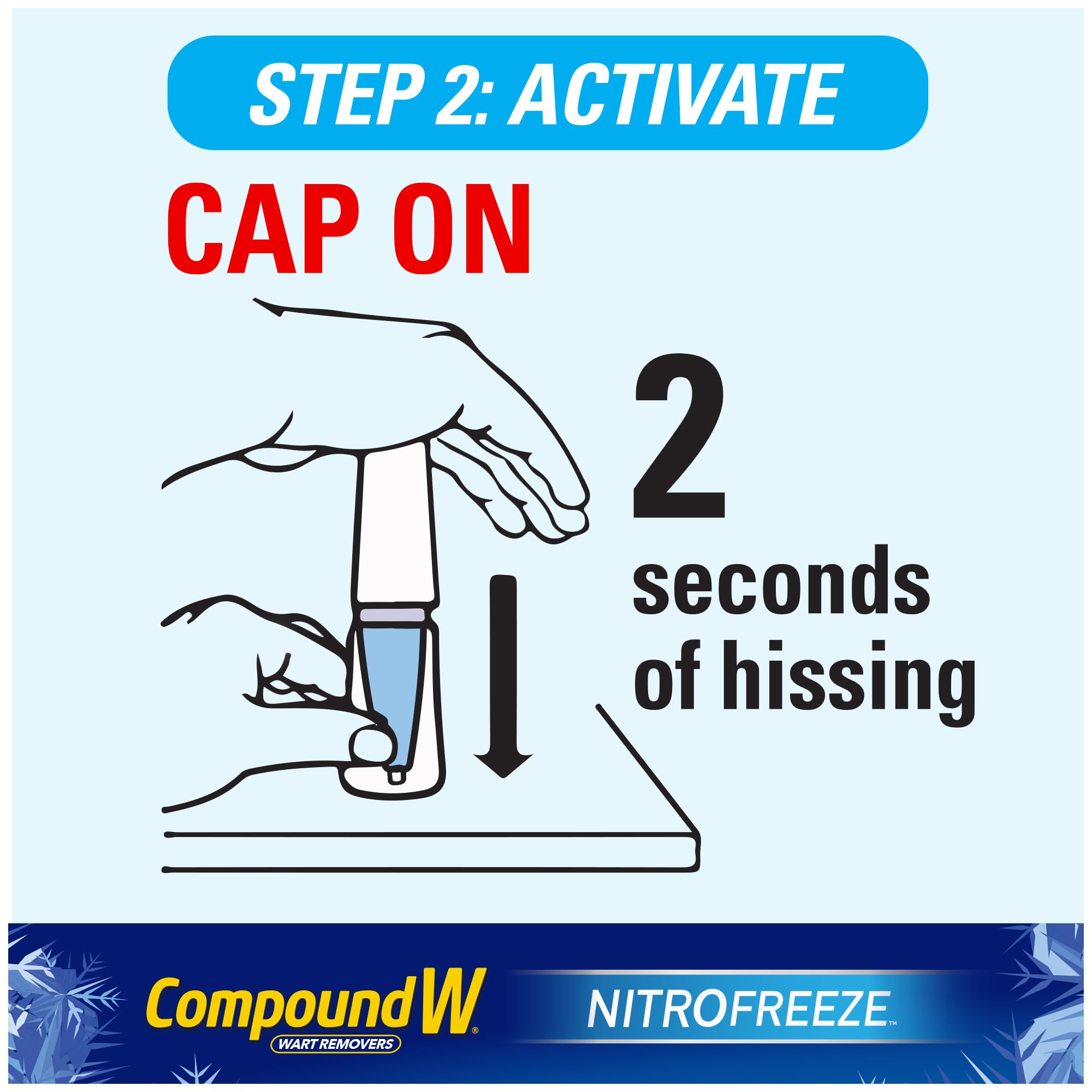 STEP 2: ACTIVATE

CAP ON

2 seconds of hissing

Compound W®
WART REMOVERS

NITROFREEZE™