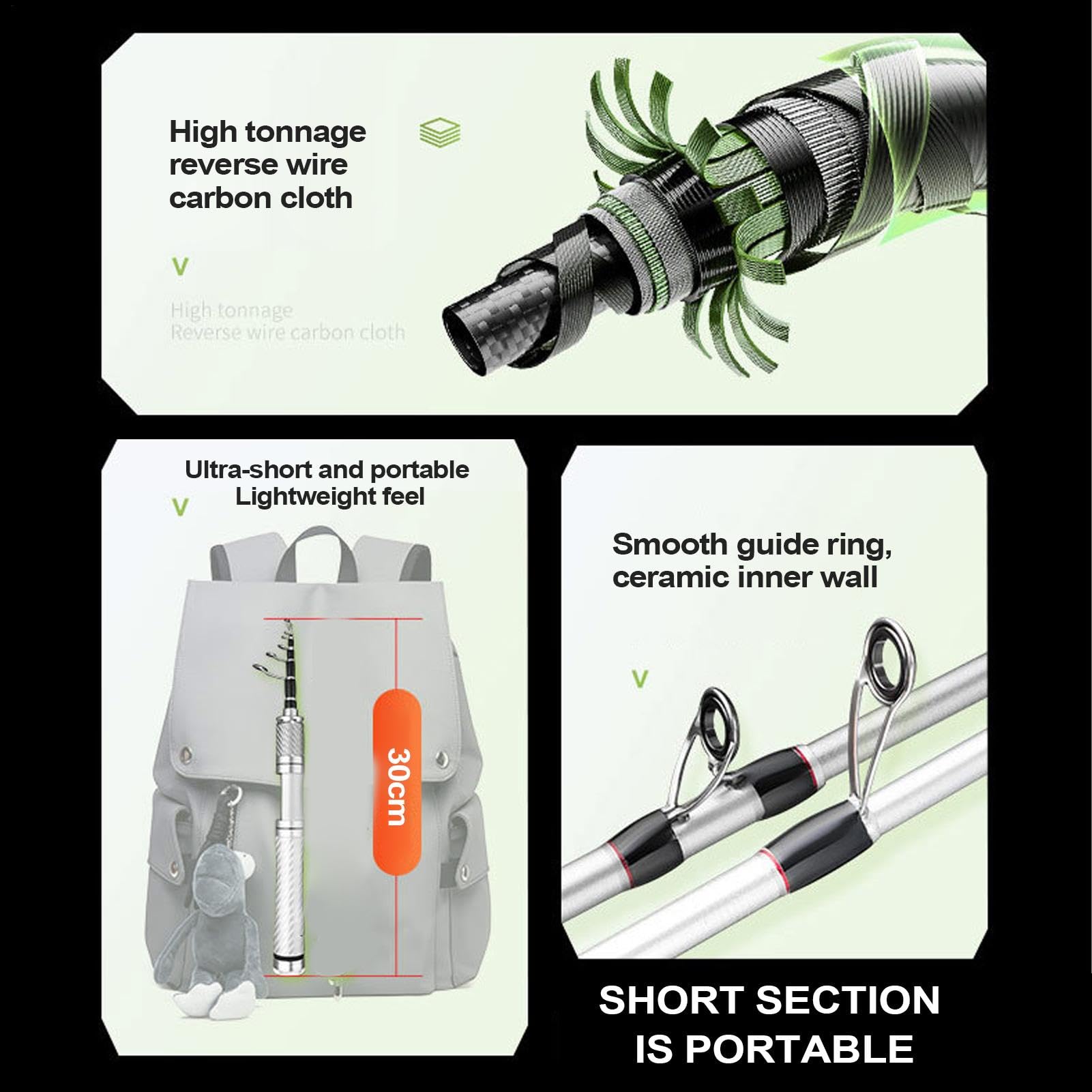 High tonnage reverse wire carbon cloth

V

High tonnage
Reverse wire carbon cloth

Ultra-short and portable
Lightweight feel

V

30cm

Smooth guide ring, ceramic inner wall

V

SHORT SECTION IS PORTABLE