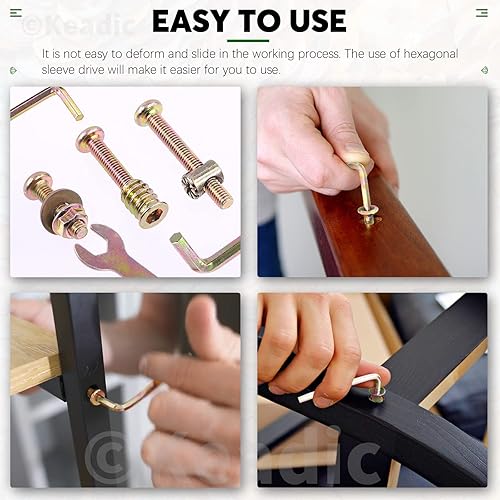 ©Keadic

EASY TO USE

It is not easy to deform and slide in the working process. The use of hexagonal sleeve drive will make it easier for you to use.

©Keadic