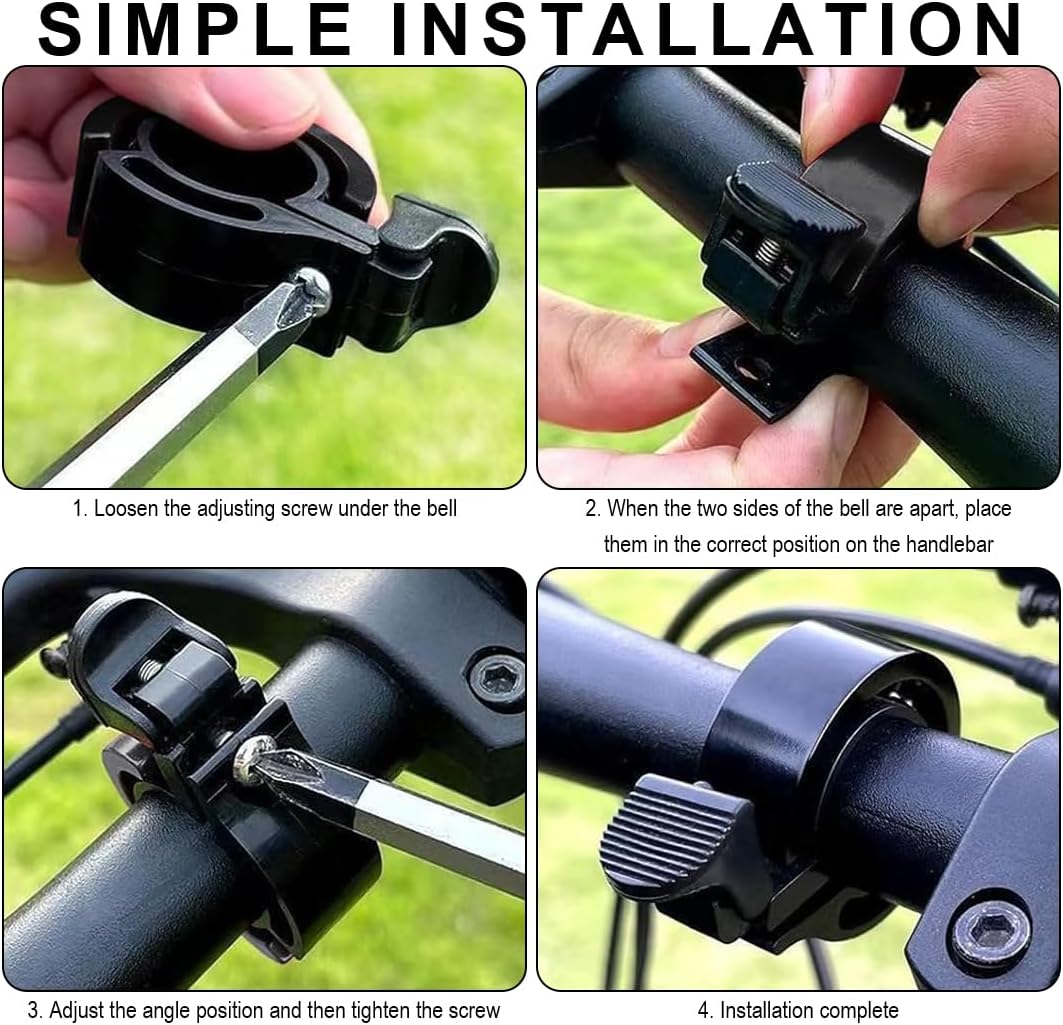 SIMPLE INSTALLATION

1. Loosen the adjusting screw under the bell

2. When the two sides of the bell are apart, place them in the correct position on the handlebar

3. Adjust the angle position and then tighten the screw

4. Installation complete