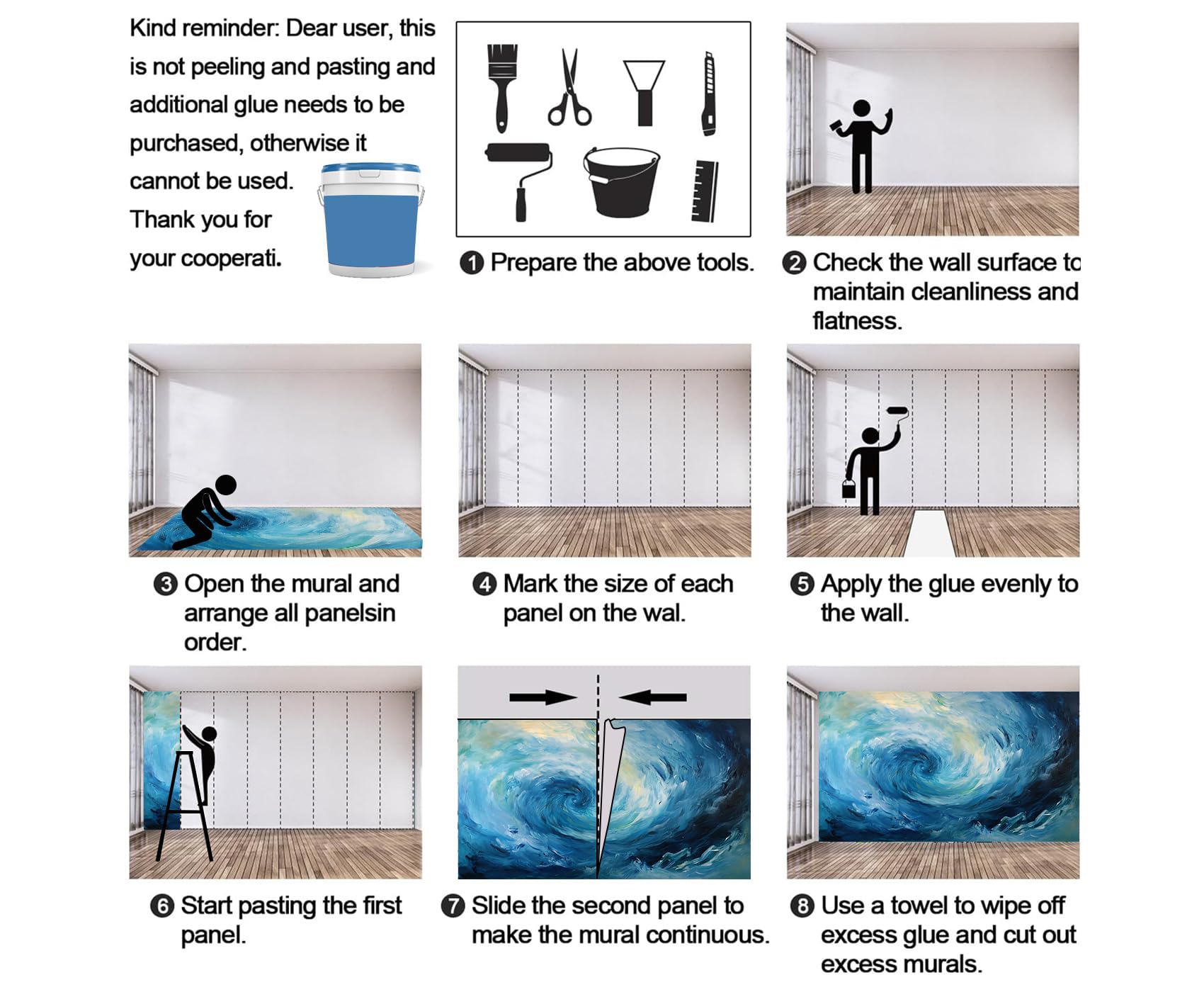 Kind reminder: Dear user, this is not peeling and pasting and additional glue needs to be purchased, otherwise it cannot be used.
Thank you for your cooperati.

❶ Prepare the above tools.

❷ Check the wall surface to maintain cleanliness and flatness.

❸ Open the mural and arrange all panelsin order.

❹ Mark the size of each panel on the wal.

❺ Apply the glue evenly to the wall.

❻ Start pasting the first panel.

❼ Slide the second panel to make the mural continuous.

❽ Use a towel to wipe off excess glue and cut out excess murals.