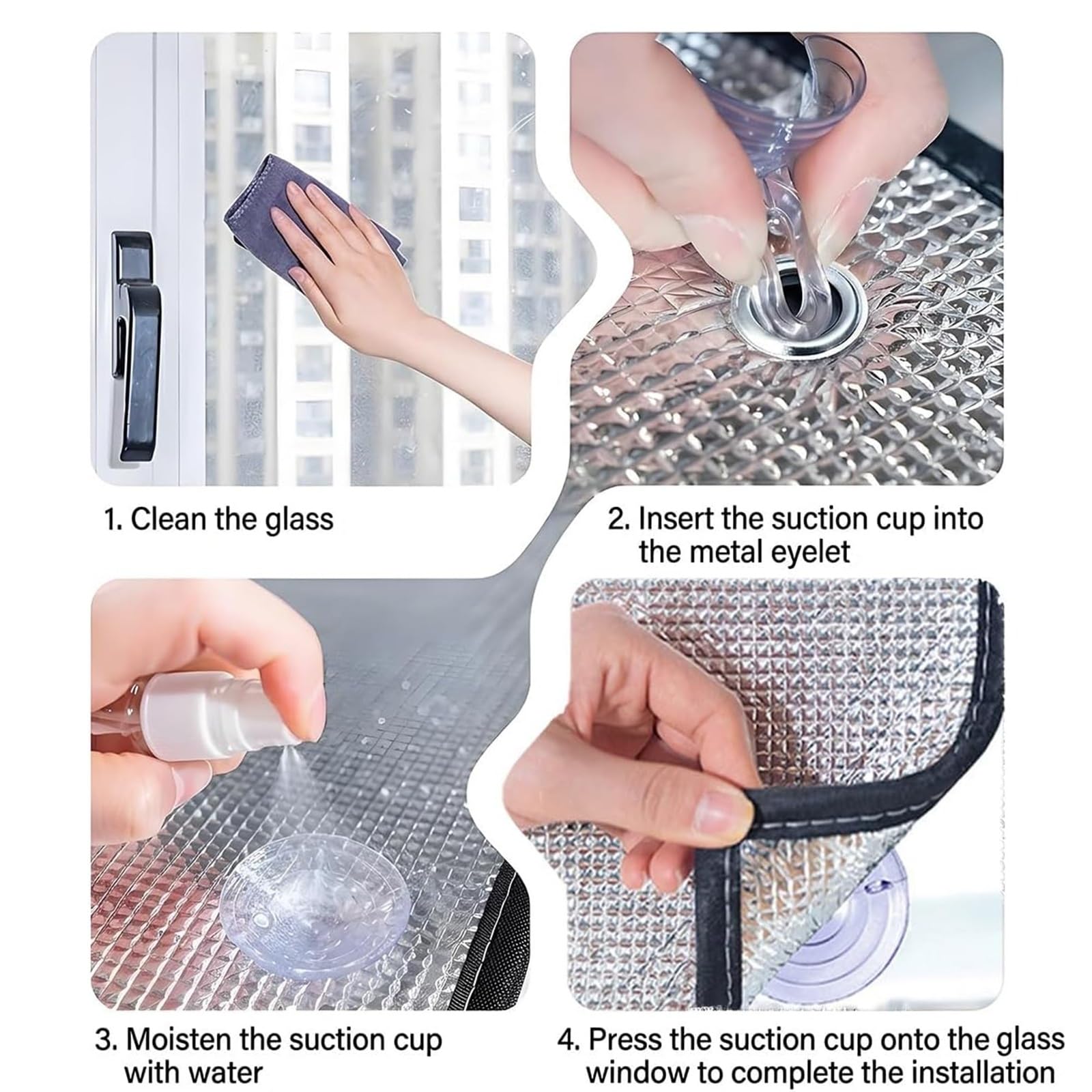 1. Clean the glass

2. Insert the suction cup into the metal eyelet

3. Moisten the suction cup with water

4. Press the suction cup onto the glass window to complete the installation