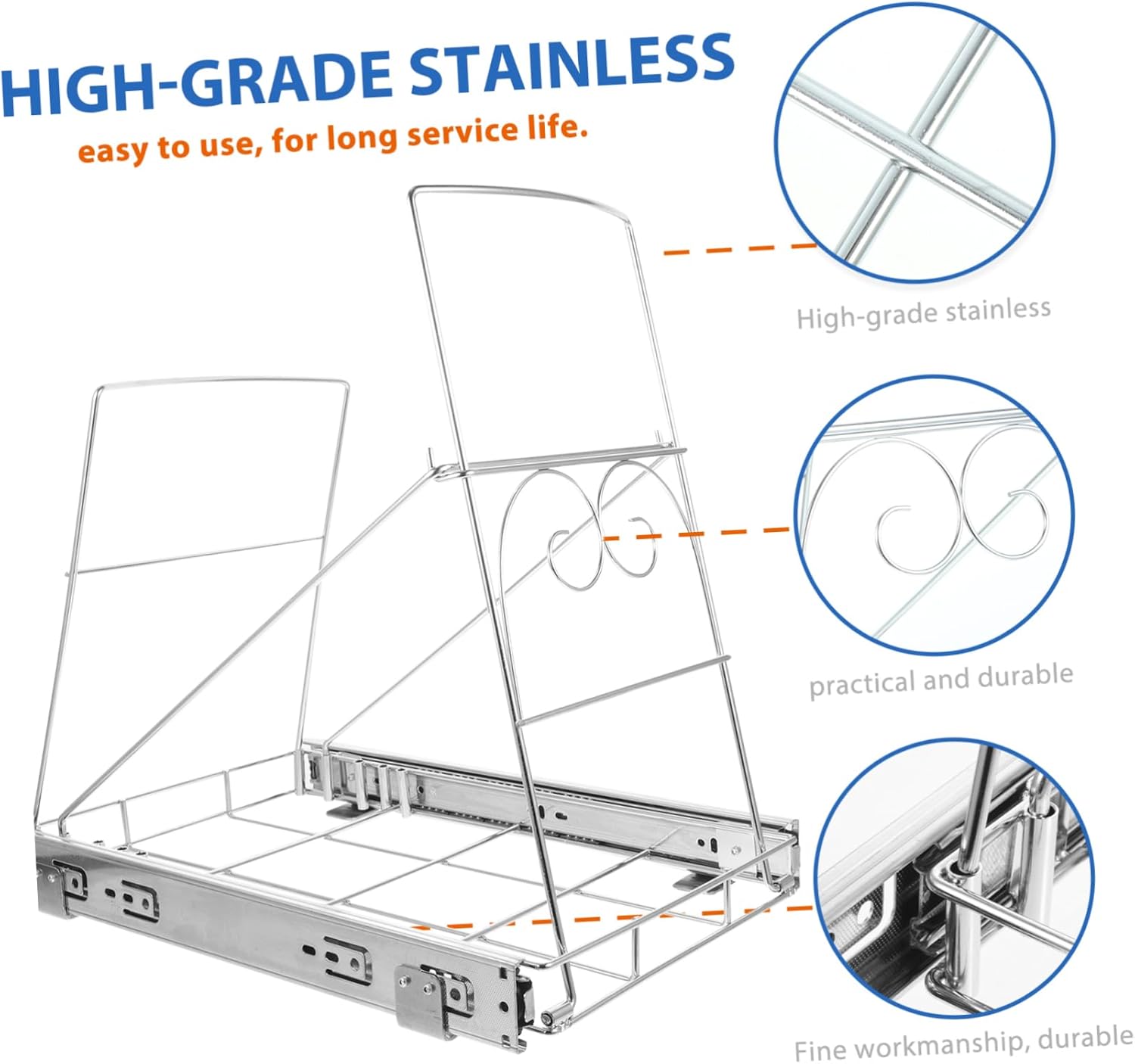 HIGH-GRADE STAINLESS

easy to use, for long service life.

High-grade stainless

practical and durable

Fine workmanship, durable