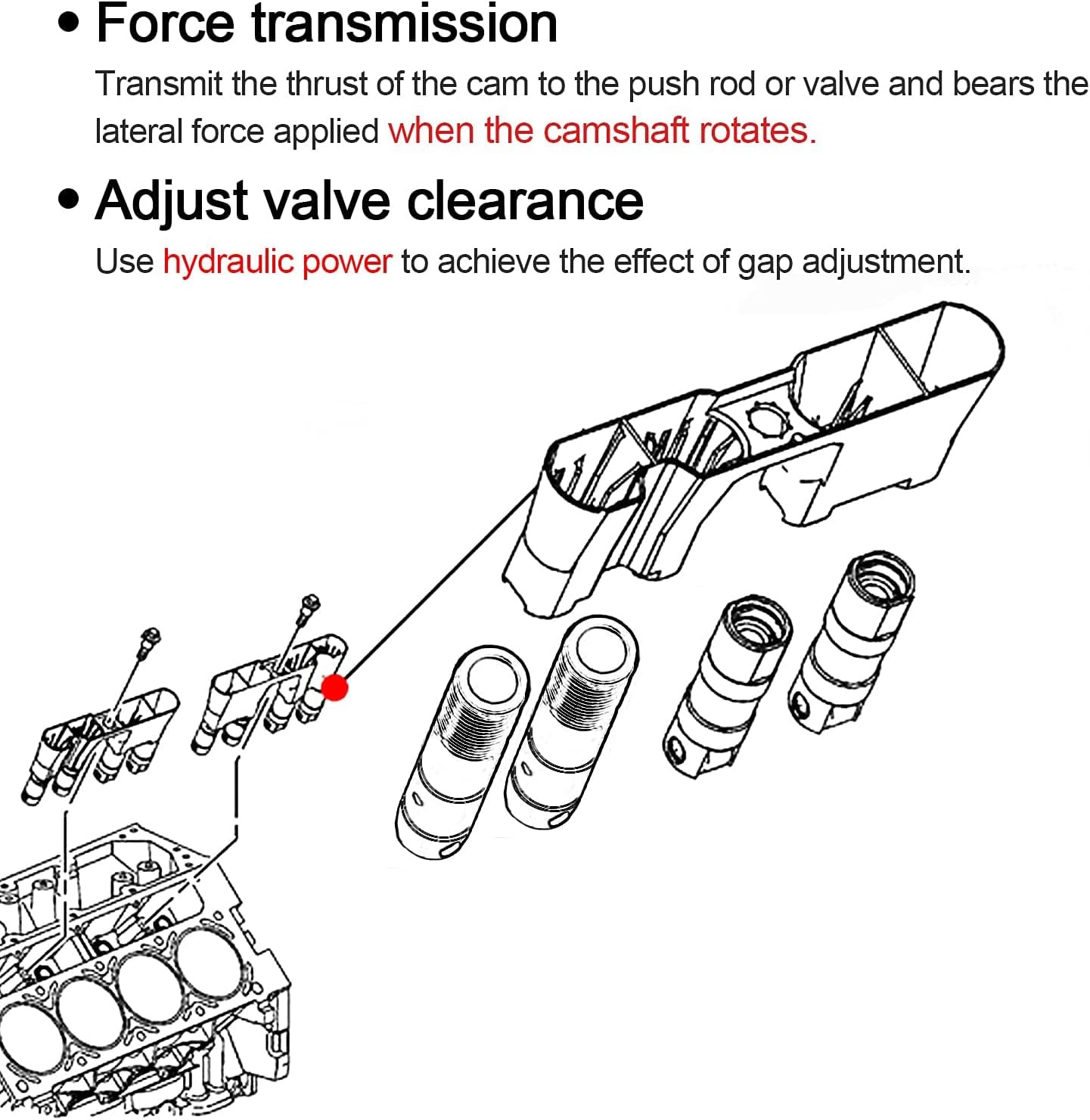 • Force transmission

Transmit the thrust of the cam to the push rod or valve and bears the lateral force applied when the camshaft rotates.

• Adjust valve clearance

Use hydraulic power to achieve the effect of gap adjustment.