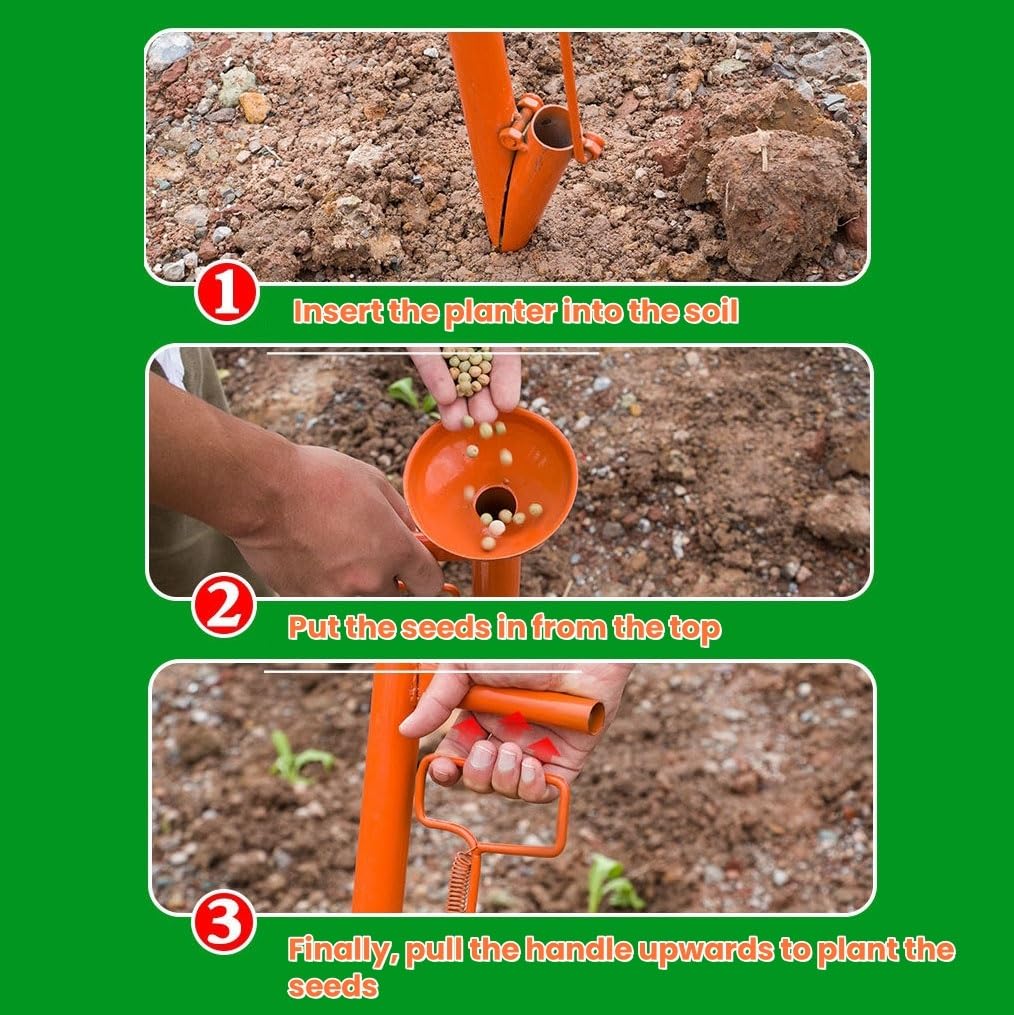 1

Insert the planter into the soil

2

Put the seeds in from the top

3

Finally, pull the handle upwards to plant the seeds