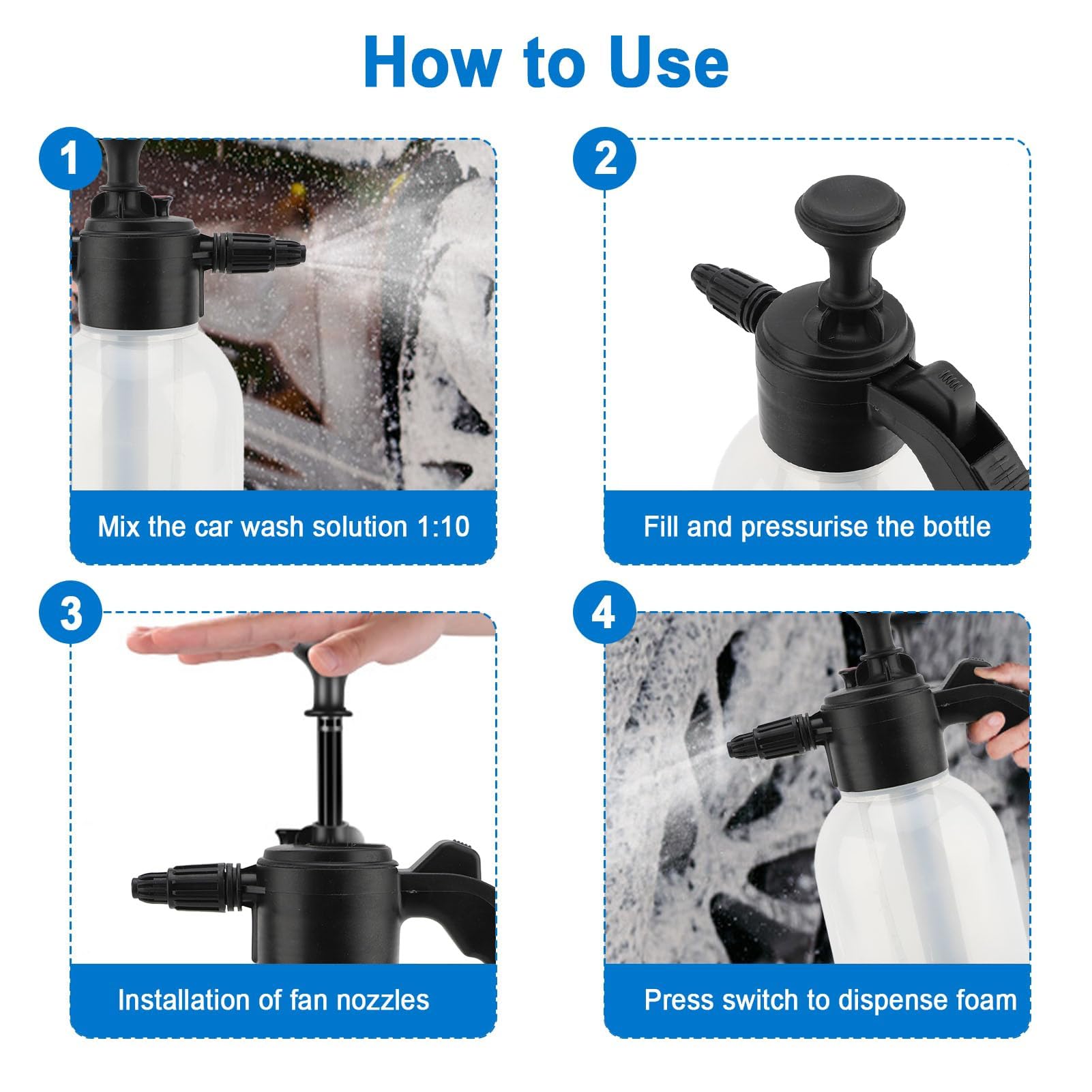 How to Use

1

Mix the car wash solution 1:10

2

Fill and pressurise the bottle

3

Installation of fan nozzles

4

Press switch to dispense foam