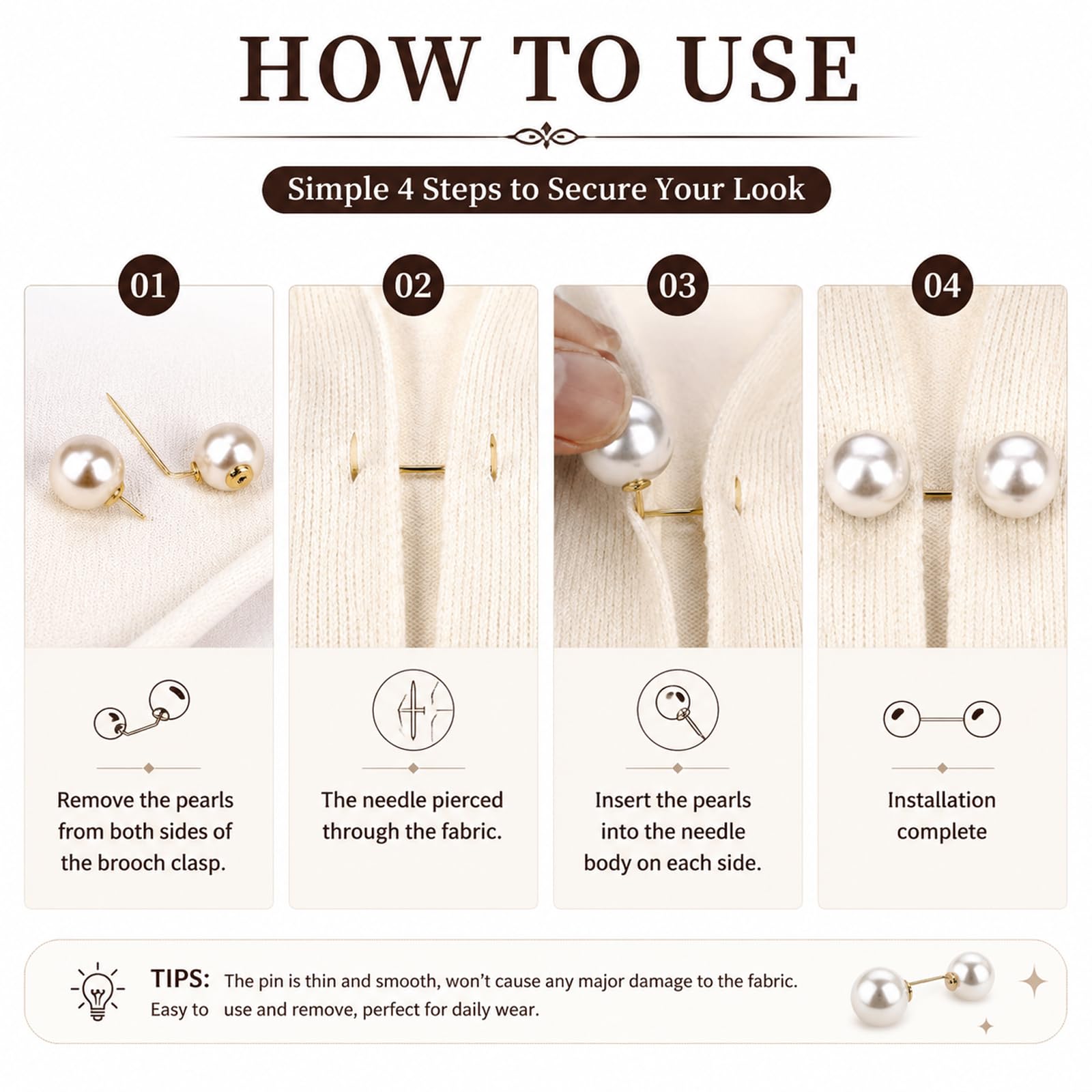 HOW TO USE

Simple 4 Steps to Secure Your Look

01

Remove the pearls from both sides of the brooch clasp.

02

The needle pierced through the fabric.

03

Insert the pearls into the needle body on each side.

04

Installation complete

TIPS: The pin is thin and smooth, won't cause any major damage to the fabric. Easy to use and remove, perfect for daily wear.