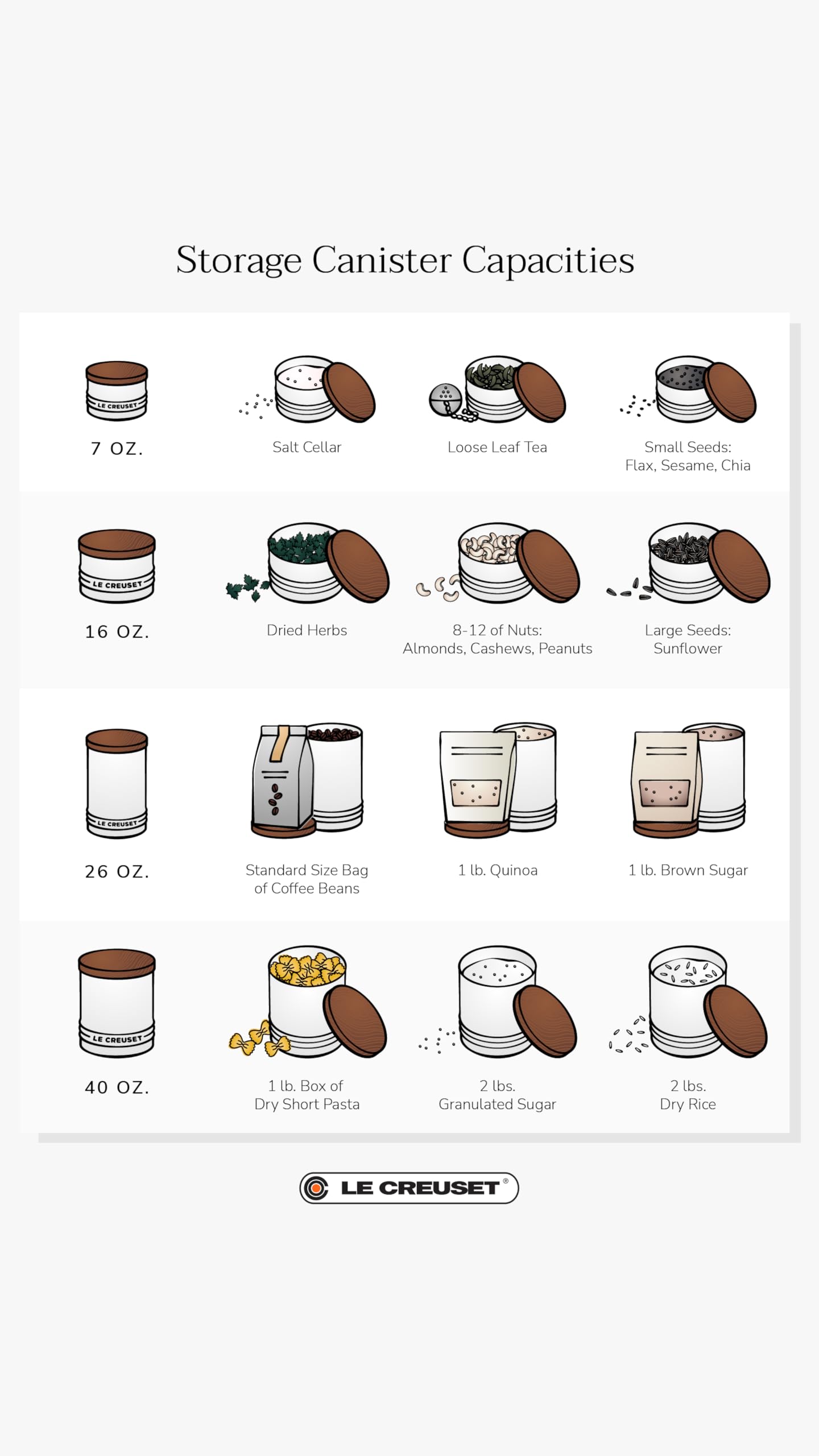 Storage Canister Capacities

LE CREUSET

7 OZ.

Salt Cellar

Loose Leaf Tea

Small Seeds: Flax, Sesame, Chia

LE CREUSET

16 OZ.

Dried Herbs

8-12 of Nuts: Almonds, Cashews, Peanuts

Large Seeds: Sunflower

LE CREUSET

26 OZ.

Standard Size Bag of Coffee Beans

1 lb. Quinoa

1 lb. Brown Sugar

LE CREUSET

40 OZ.

1 lb. Box of Dry Short Pasta

2 lbs. Granulated Sugar

2 lbs. Dry Rice

LE CREUSET®