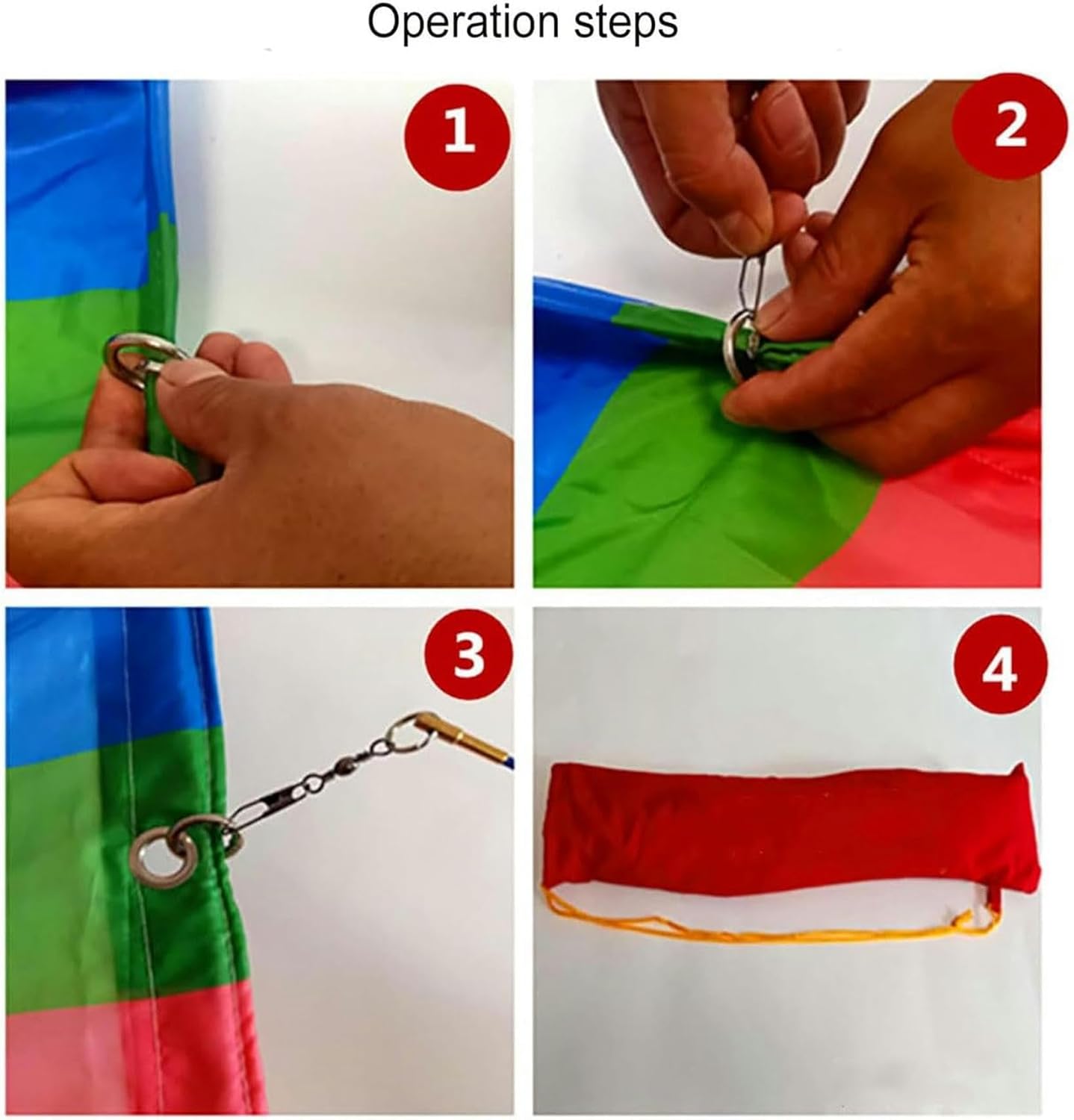 Operation steps

1

2

3

4