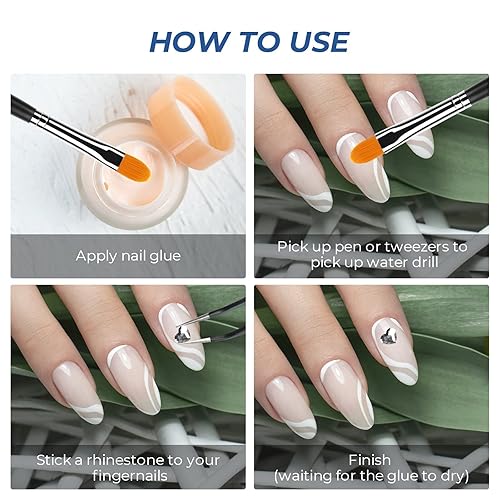 HOW TO USE

Apply nail glue

Pick up pen or tweezers to pick up water drill

Stick a rhinestone to your fingernails

Finish
(waiting for the glue to dry)