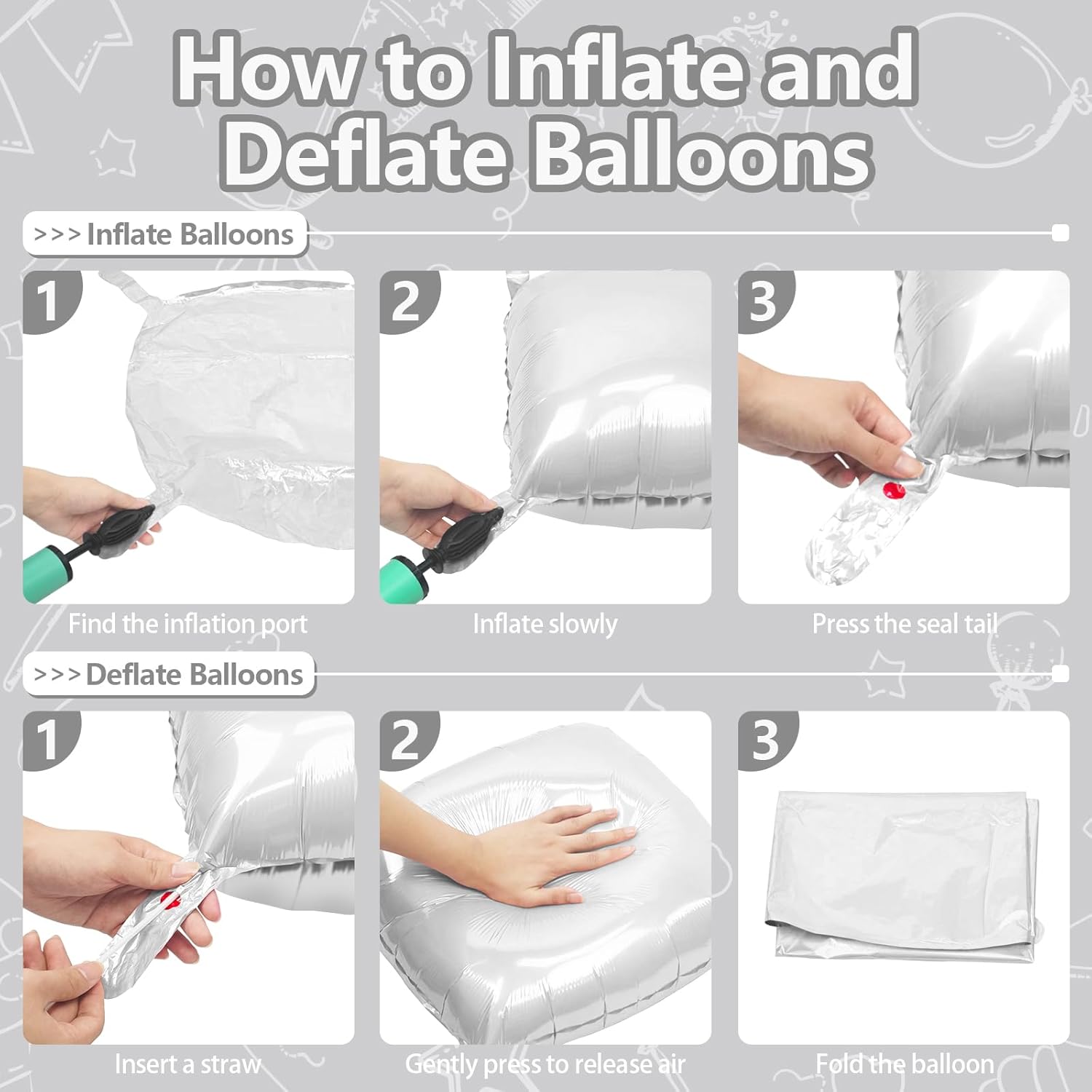 How to Inflate and Deflate Balloons

>>> Inflate Balloons

1

Find the inflation port

2

Inflate slowly

3

Press the seal tail

>>> Deflate Balloons

1

Insert a straw

2

Gently press to release air

3

Fold the balloon