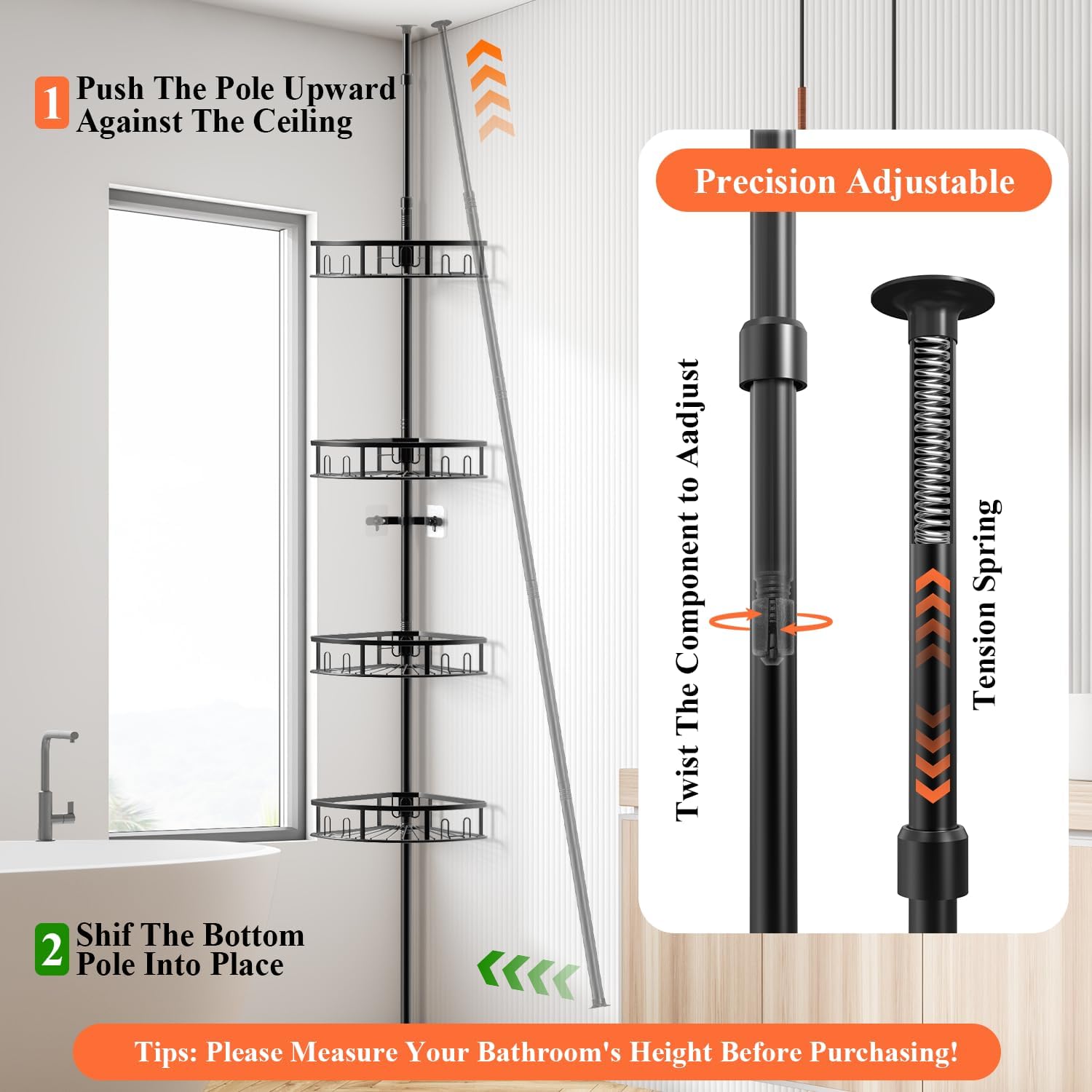 1 Push The Pole Upward Against The Ceiling

Precision Adjustable

Twist The Component to Aadjust

Tension Spring

2 Shif The Bottom Pole Into Place

Tips: Please Measure Your Bathroom's Height Before Purchasing!