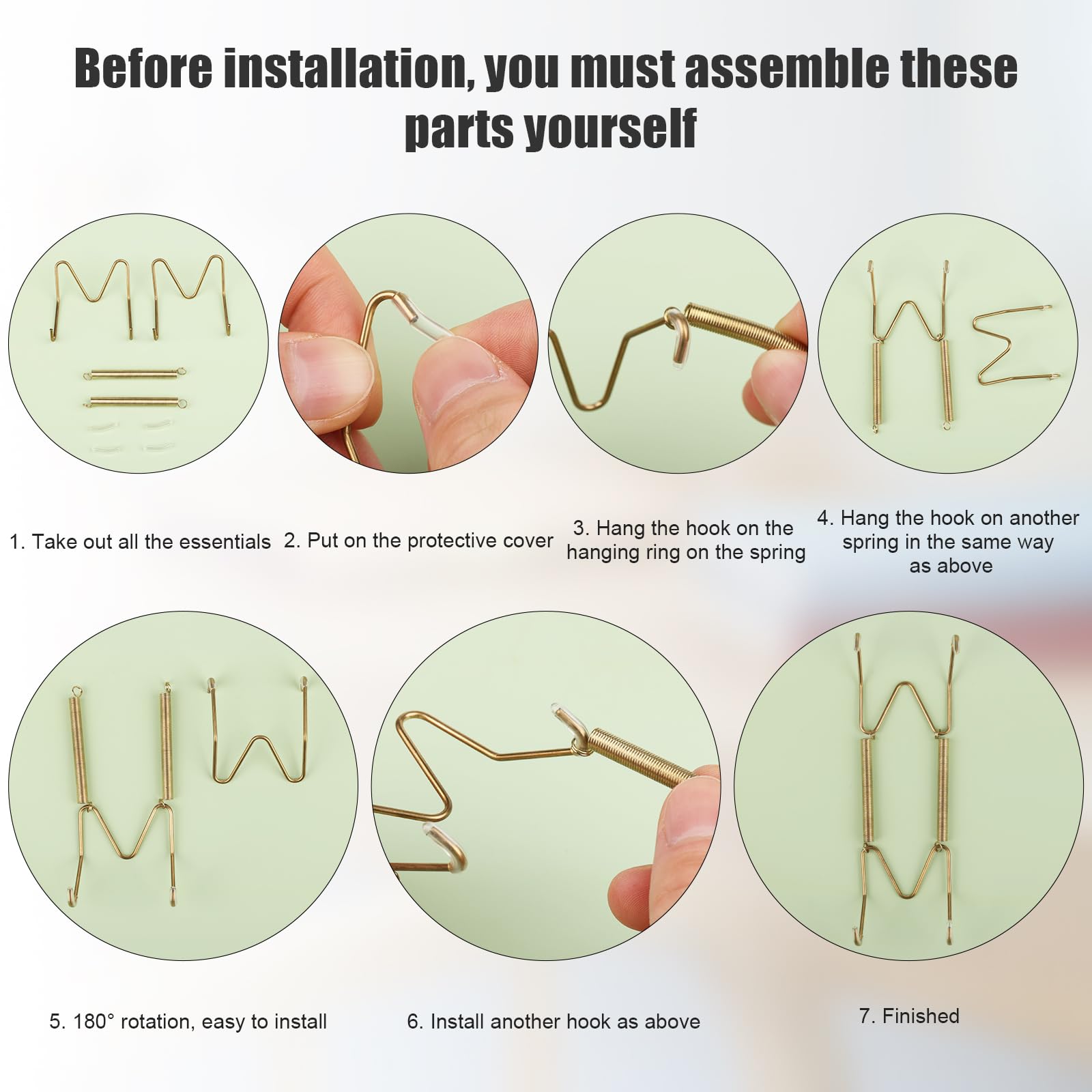 Before installation, you must assemble these parts yourself

1. Take out all the essentials

2. Put on the protective cover

3. Hang the hook on the hanging ring on the spring

4. Hang the hook on another spring in the same way as above

5. 180° rotation, easy to install

6. Install another hook as above

7. Finished