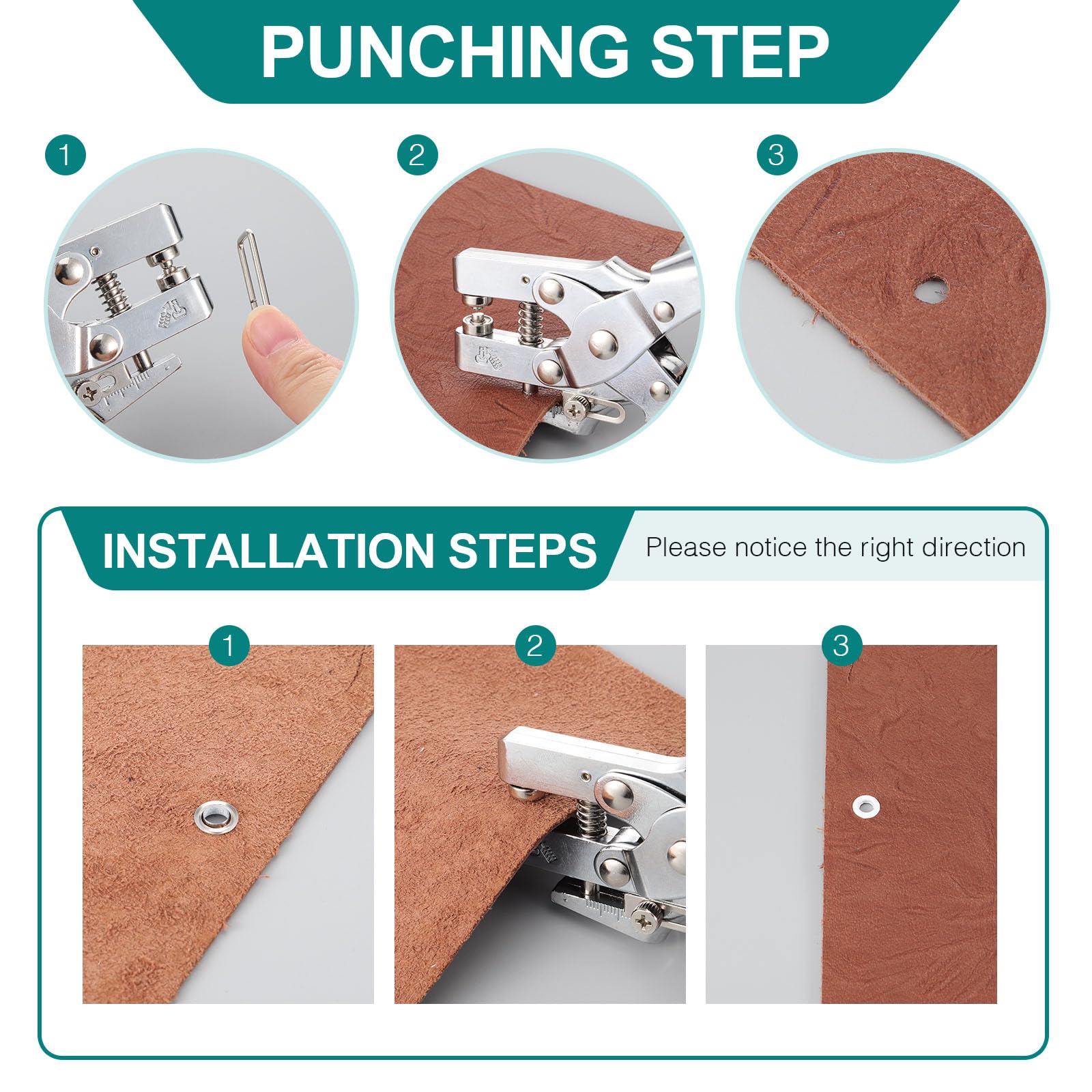 PUNCHING STEP

1

2

3

INSTALLATION STEPS

Please notice the right direction

1

2

3