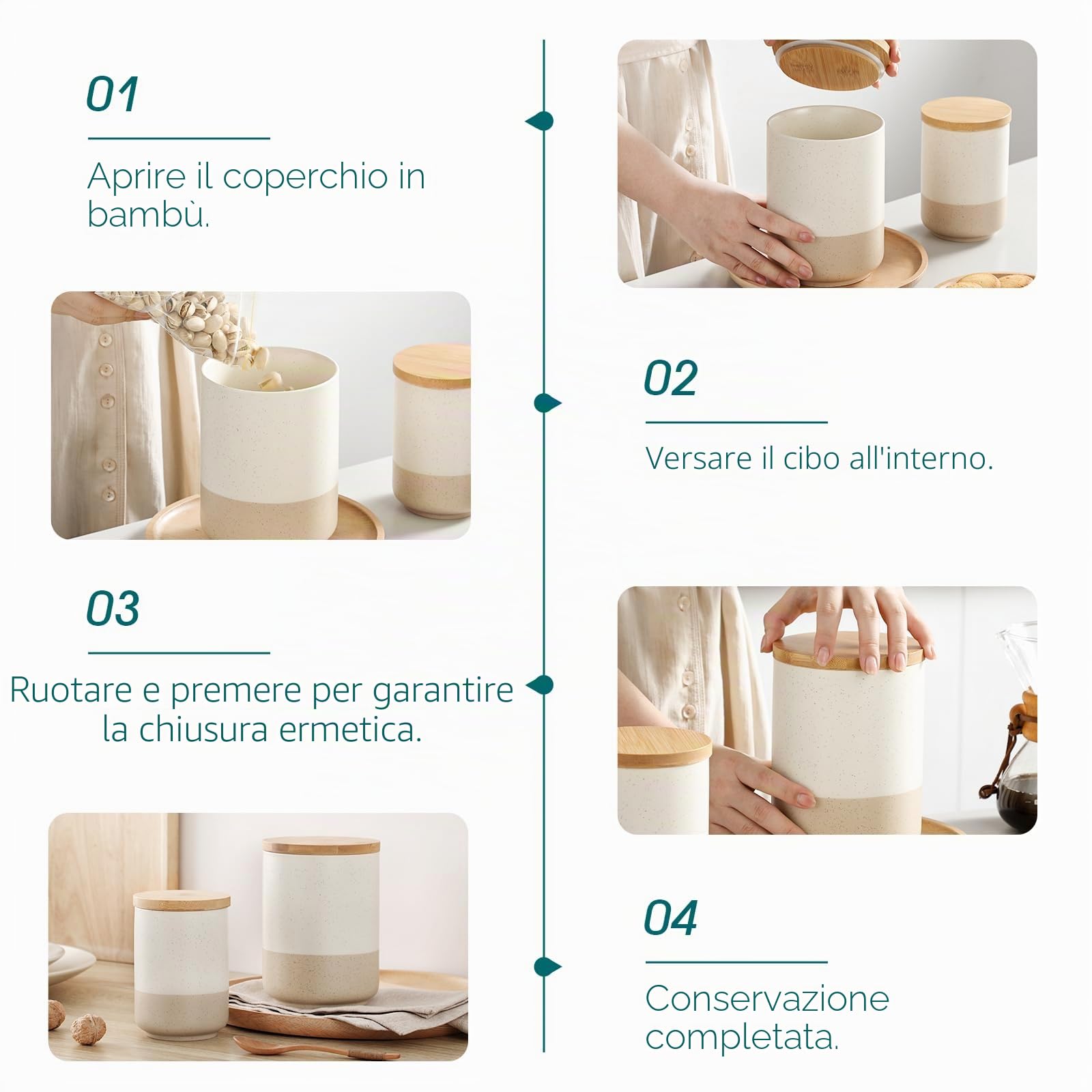 01

Aprire il coperchio in bambù.

02

Versare il cibo all'interno.

03

Ruotare e premere per garantire la chiusura ermetica.

04

Conservazione completata.