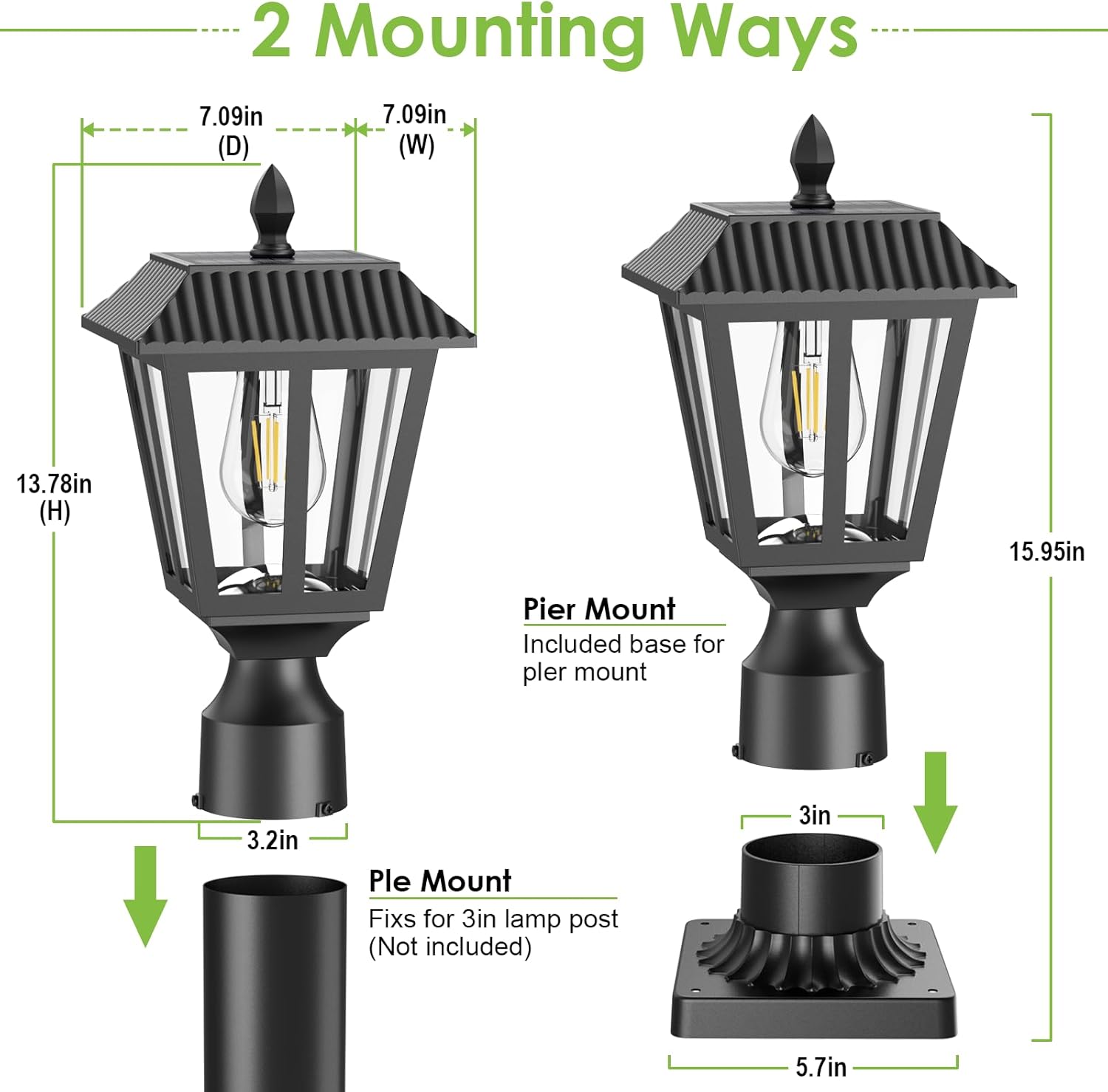 2 Mounting Ways

7.09in
(D)

7.09in
(W)

13.78in
(H)

3.2in

Ple Mount
Fixs for 3in lamp post
(Not included)

Pier Mount
Included base for
pler mount

15.95in

3in

5.7in