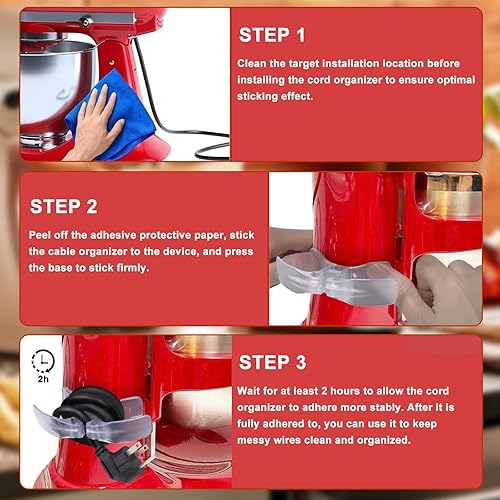 STEP 1

Clean the target installation location before installing the cord organizer to ensure optimal sticking effect.

STEP 2

Peel off the adhesive protective paper, stick the cable organizer to the device, and press the base to stick firmly.

2h

STEP 3

Wait for at least 2 hours to allow the cord organizer to adhere more stably. After it is fully adhered to, you can use it to keep messy wires clean and organized.