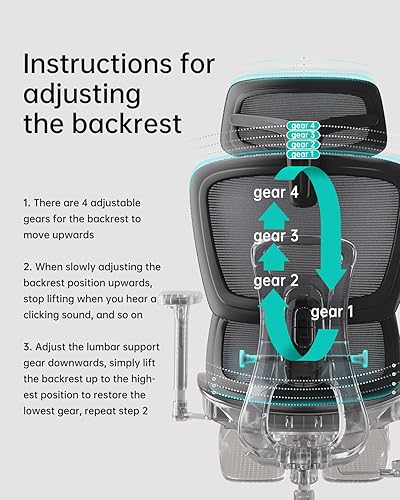 Instructions for adjusting the backrest

1. There are 4 adjustable gears for the backrest to move upwards

2. When slowly adjusting the backrest position upwards, stop lifting when you hear a clicking sound, and so on

3. Adjust the lumbar support gear downwards, simply lift the backrest up to the highest position to restore the lowest gear, repeat step 2

gear 4
gear 3
gear 2
gear 1

gear 4
gear 3
gear 2
gear 1