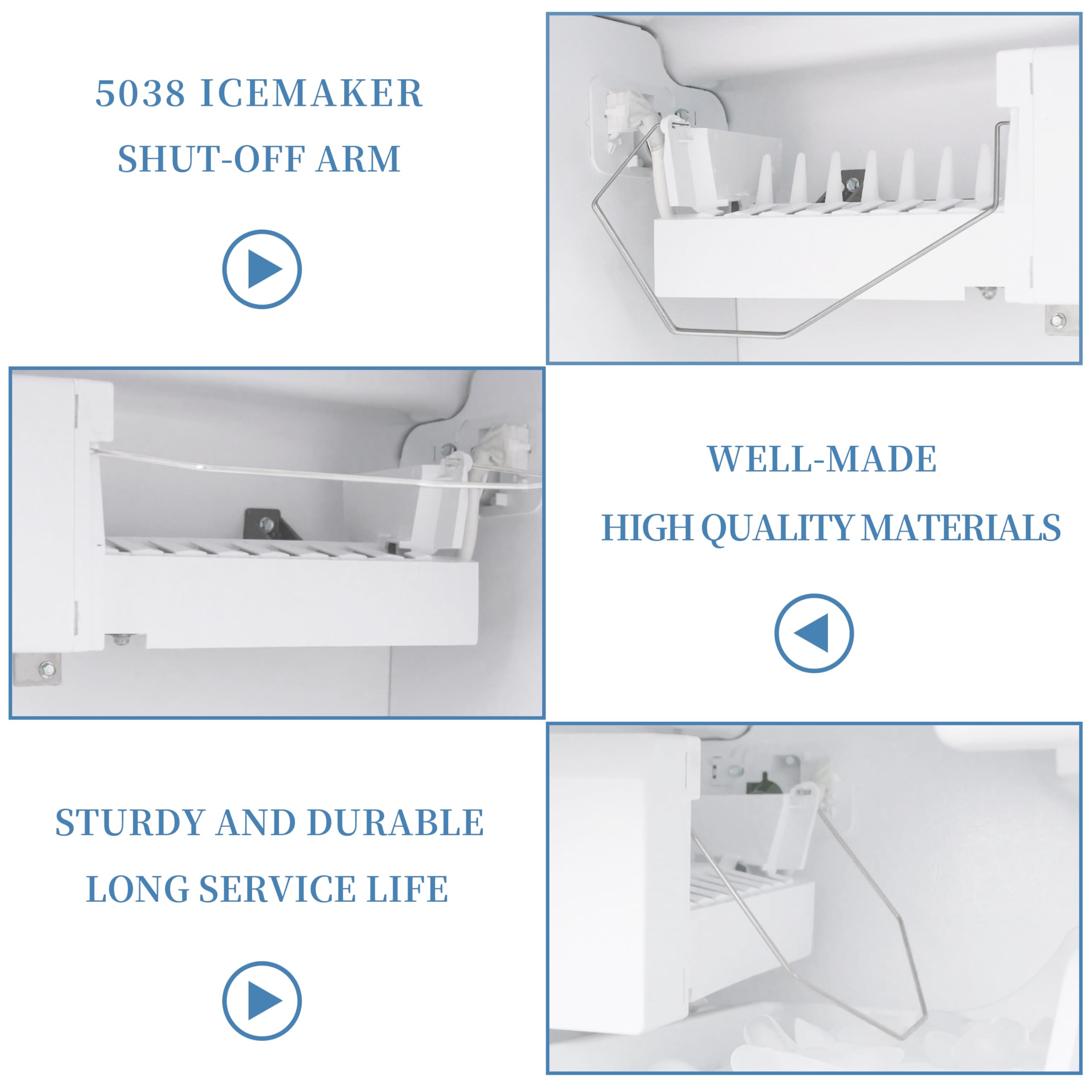 5038 ICEMAKER
SHUT-OFF ARM

WELL-MADE
HIGH QUALITY MATERIALS

STURDY AND DURABLE
LONG SERVICE LIFE