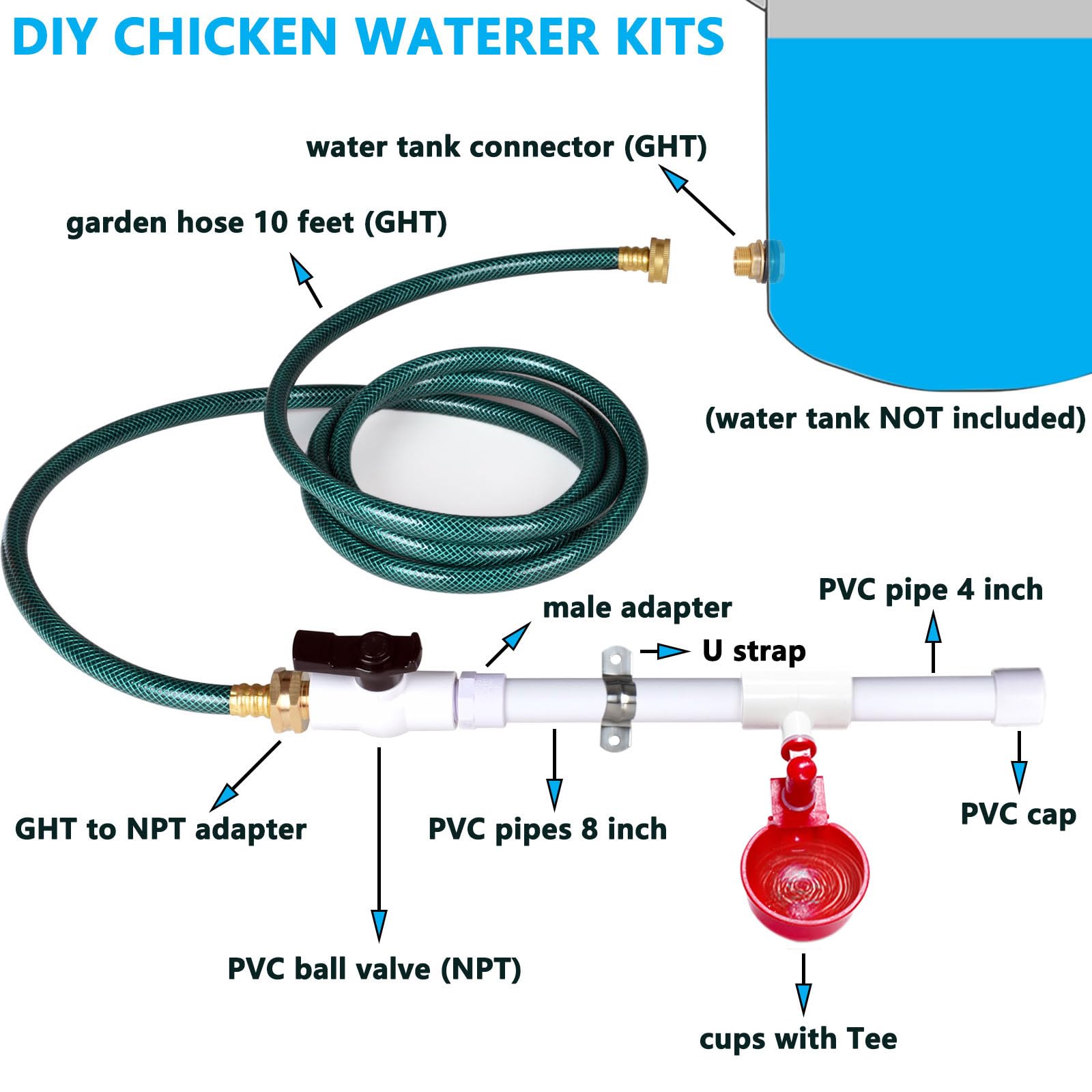 DIY CHICKEN WATERER KITS

water tank connector (GHT)

garden hose 10 feet (GHT)

(water tank NOT included)

male adapter

PVC pipe 4 inch

U strap

GHT to NPT adapter

PVC pipes 8 inch

PVC cap

PVC ball valve (NPT)

cups with Tee